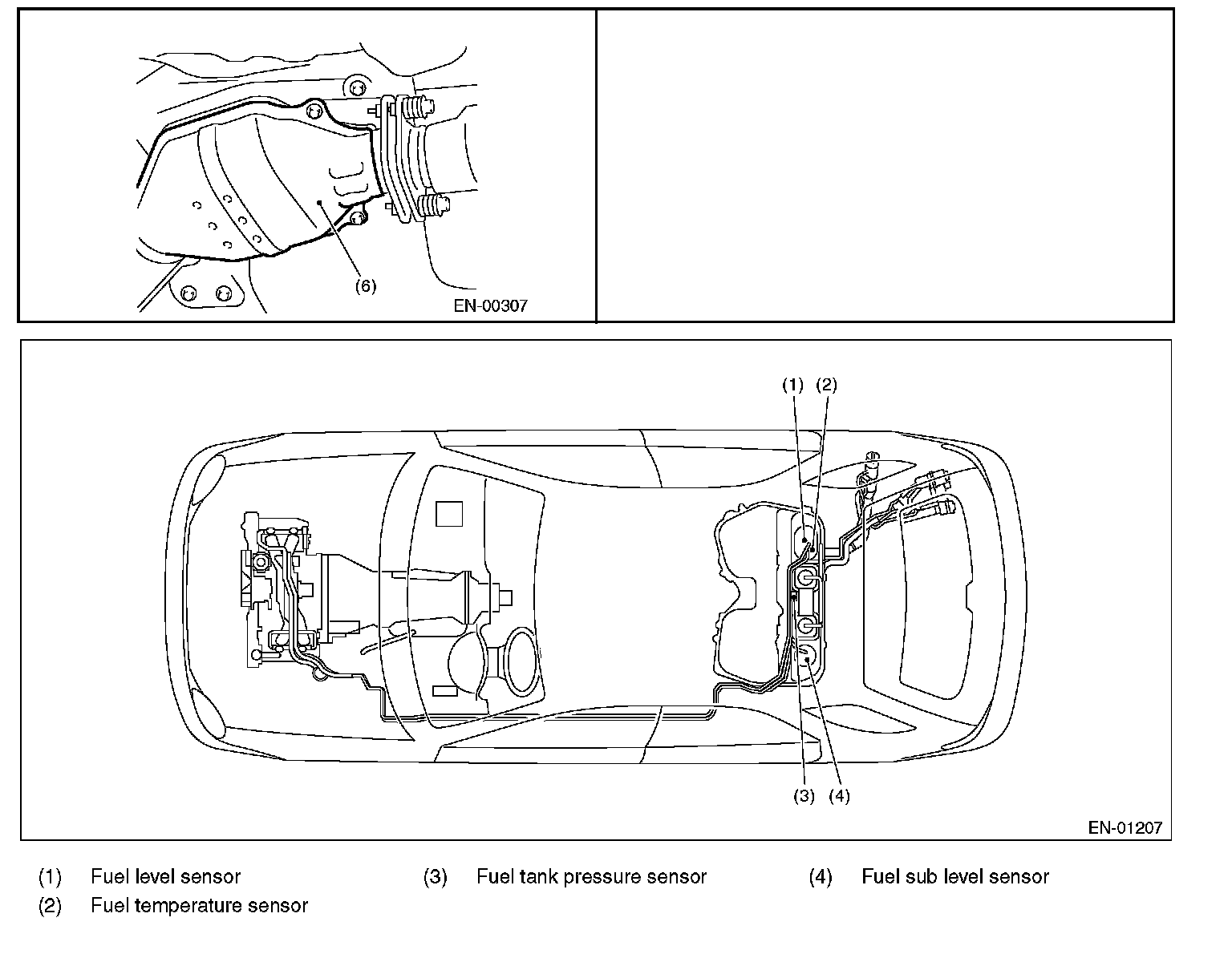 (6)

EN-00307

(1) (2)

(3) (4)

EN-01207

(1) Fuel level sensor
(2) Fuel temperature sensor
(3) Fuel tank pressure sensor
(4) Fuel sub level sensor