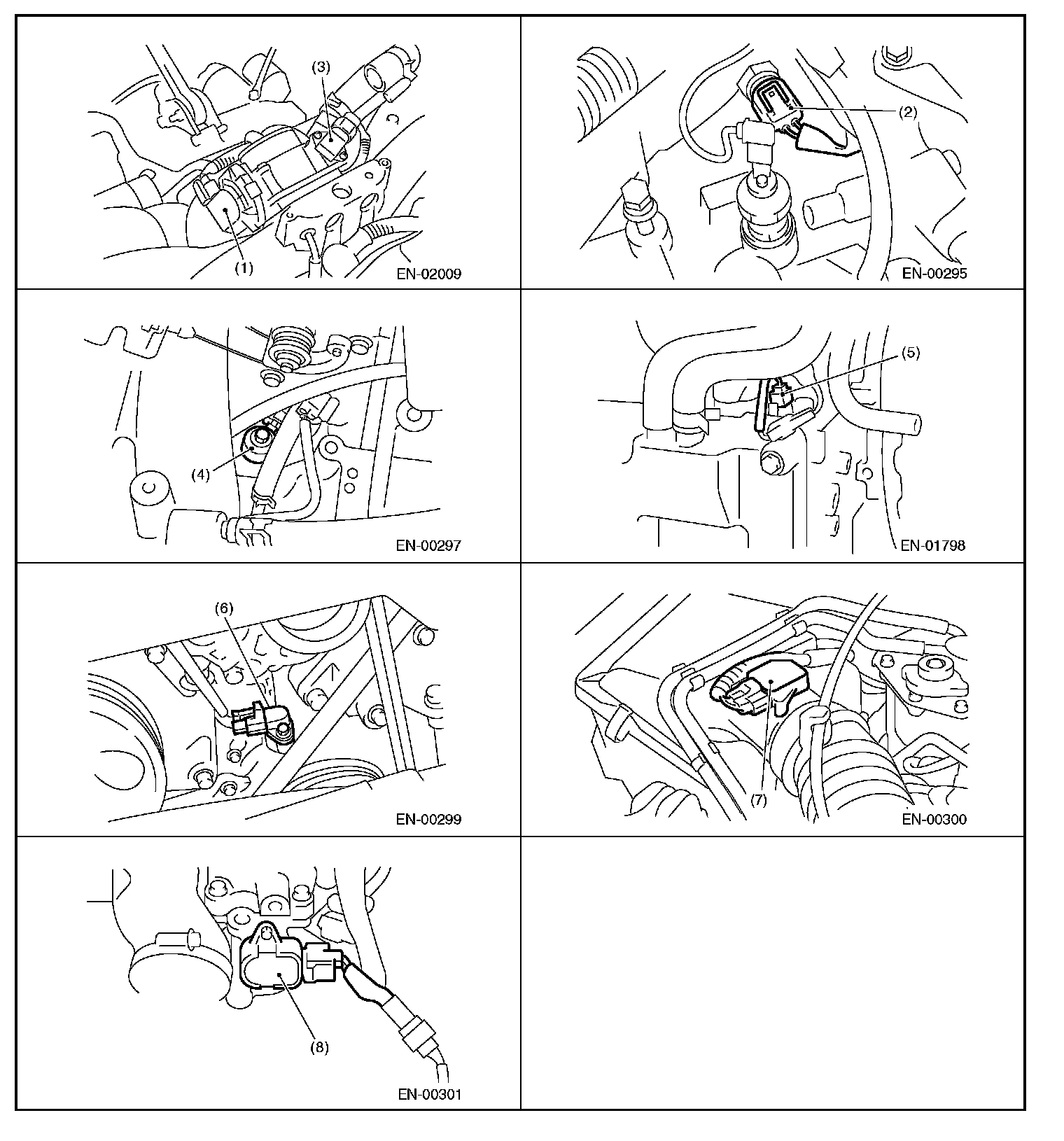 (3)
(1)
EN-02009

(2)
EN-00295

(4)
EN-00297

(5)
EN-01798

(6)
EN-00299

(7)
EN-00300

(8)
EN-00301