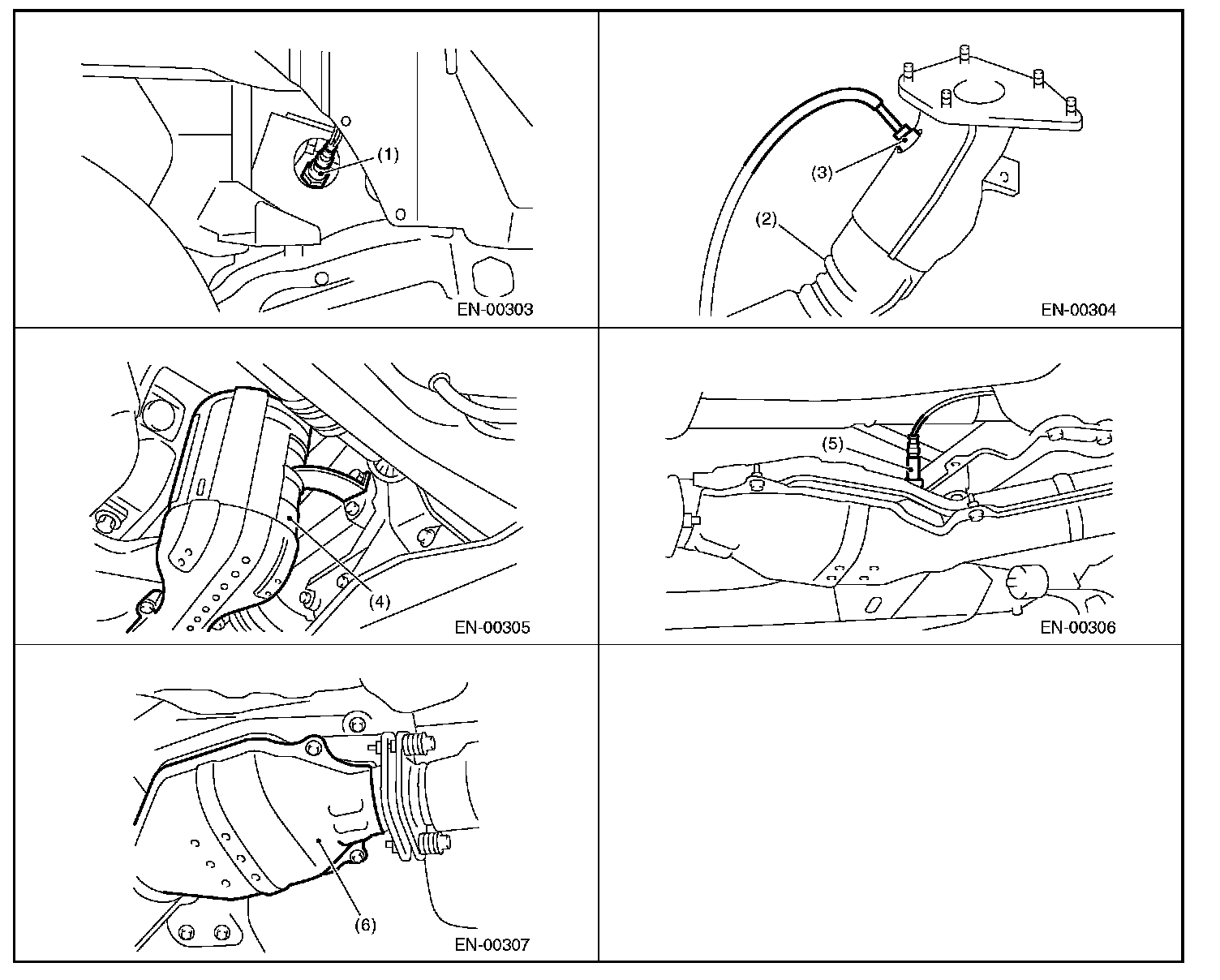 (1)

EN-00303

(3)

(2)

EN-00304

(4)

EN-00305

(5)

EN-00306

(6)

EN-00307