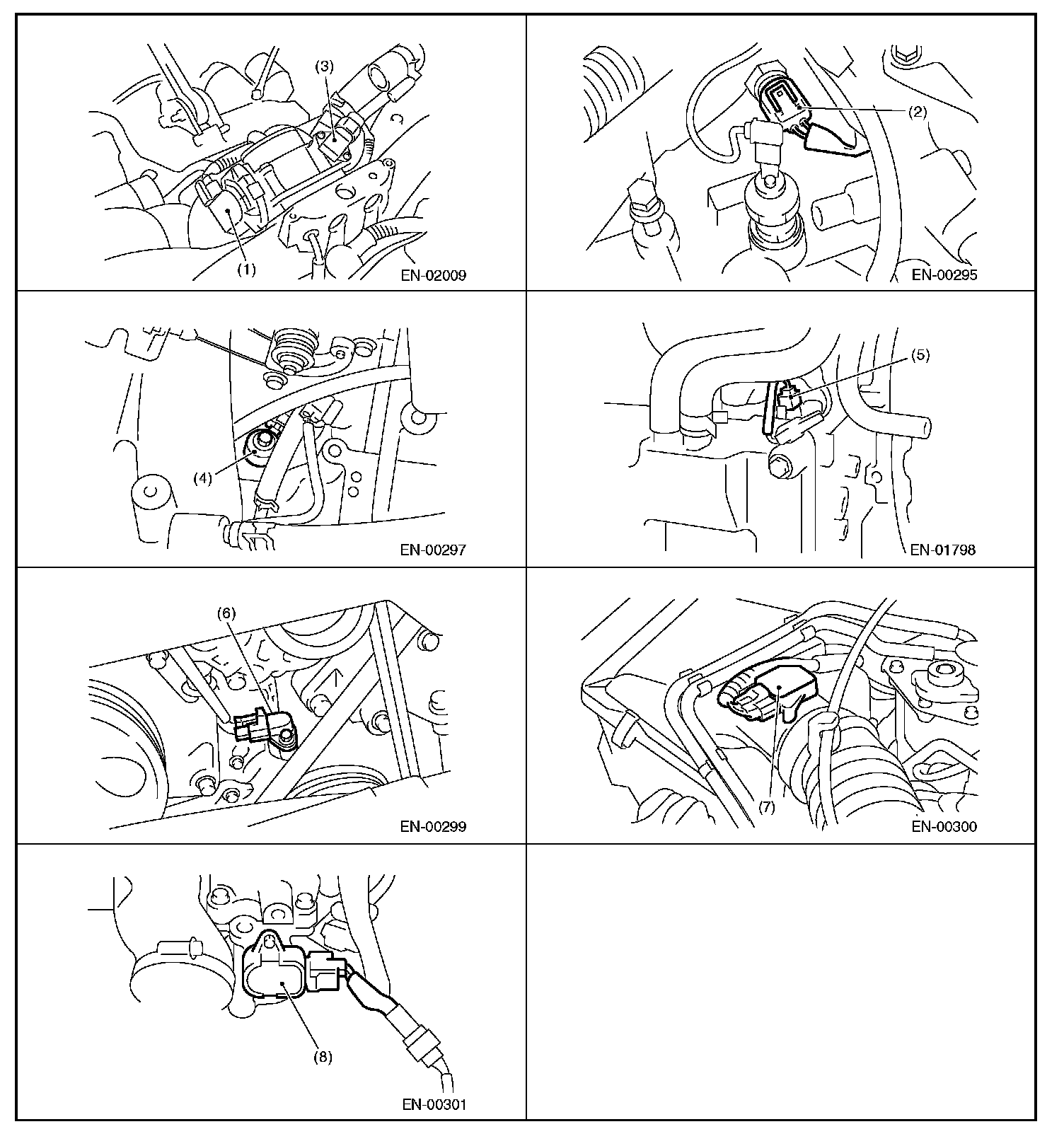 (3)
(1)
EN-02009

(2)
EN-00295

(4)
EN-00297

(5)
EN-01798

(6)
EN-00299

(7)
EN-00300

(8)
EN-00301