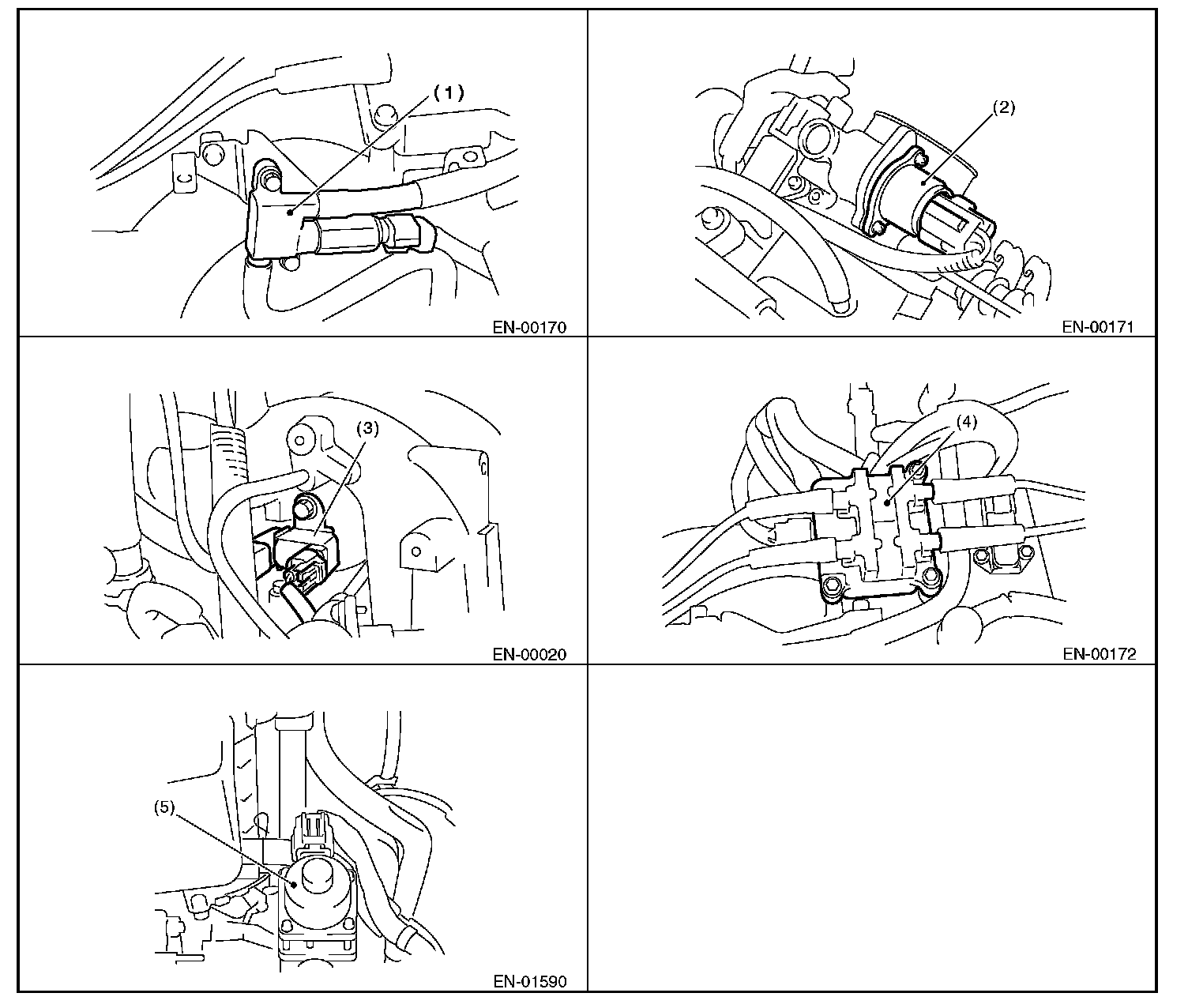 (1)

EN-00170

(2)

EN-00171

(3)

EN-00020

(4)

EN-00172

(5)

EN-01590