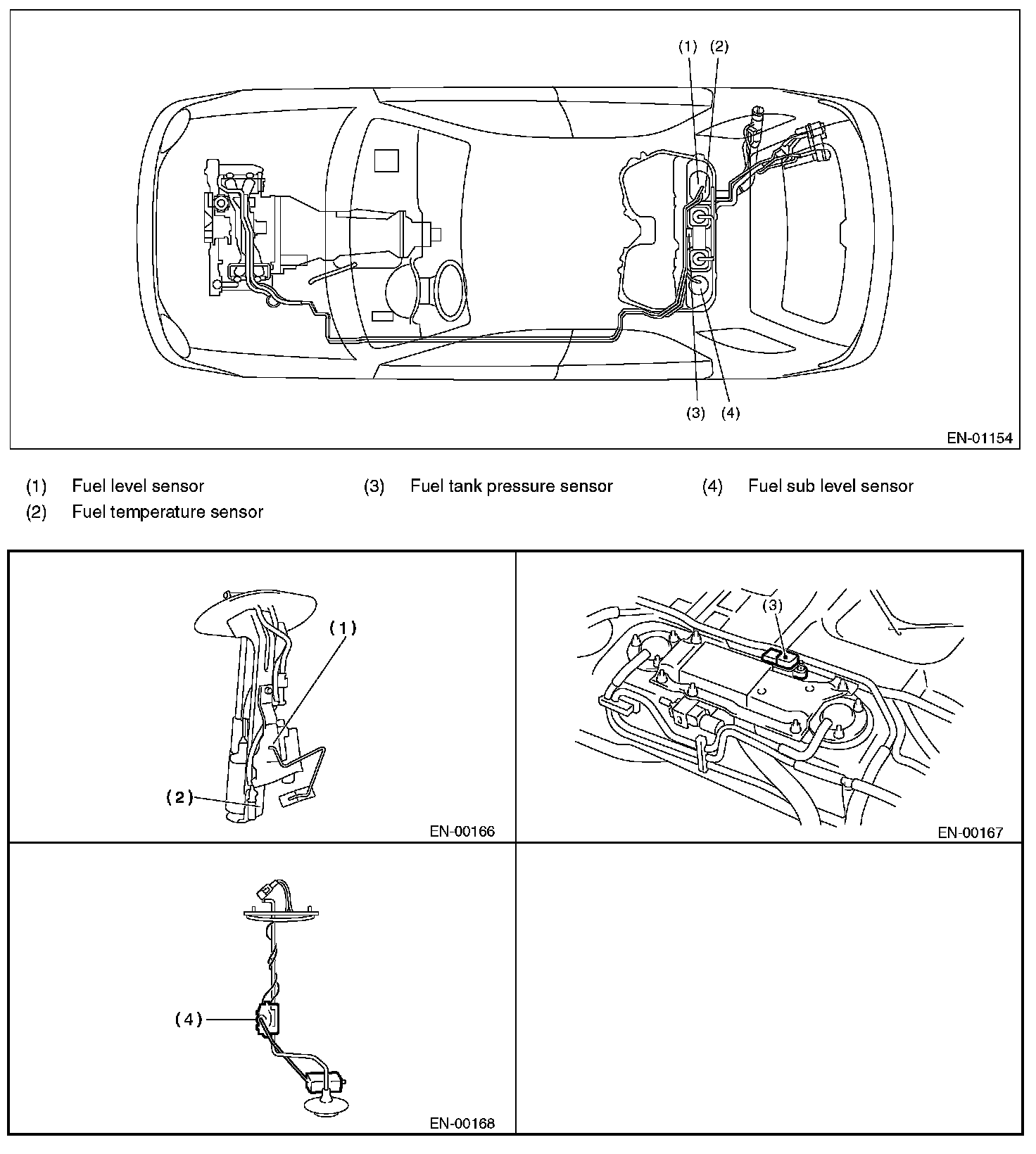 (1) (2)

(3) (4)

EN-01154

(1) Fuel level sensor

(2) Fuel temperature sensor

(3) Fuel tank pressure sensor

(4) Fuel sub level sensor

(1)

(2)

EN-00166

(3)

EN-00167

(4)

EN-00168