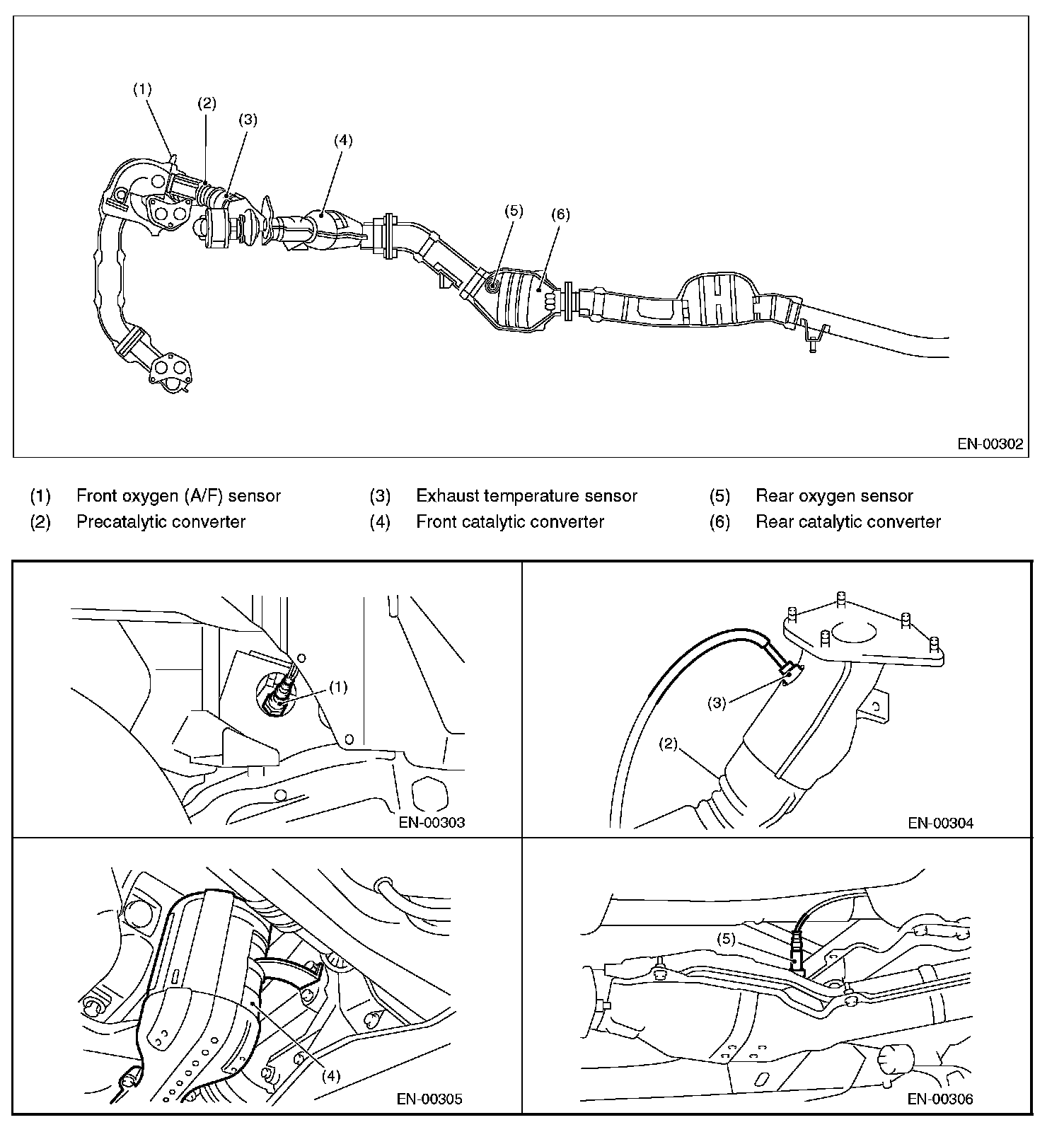 (1)
(2)
(3)
(4)
(5)
(6)

EN-00302

(1) Front oxygen (A/F) sensor
(2) Precatalytic converter
(3) Exhaust temperature sensor
(4) Front catalytic converter
(5) Rear oxygen sensor
(6) Rear catalytic converter

(1)
EN-00303

(3)
(2)
EN-00304

(4)
EN-00305

(5)
EN-00306