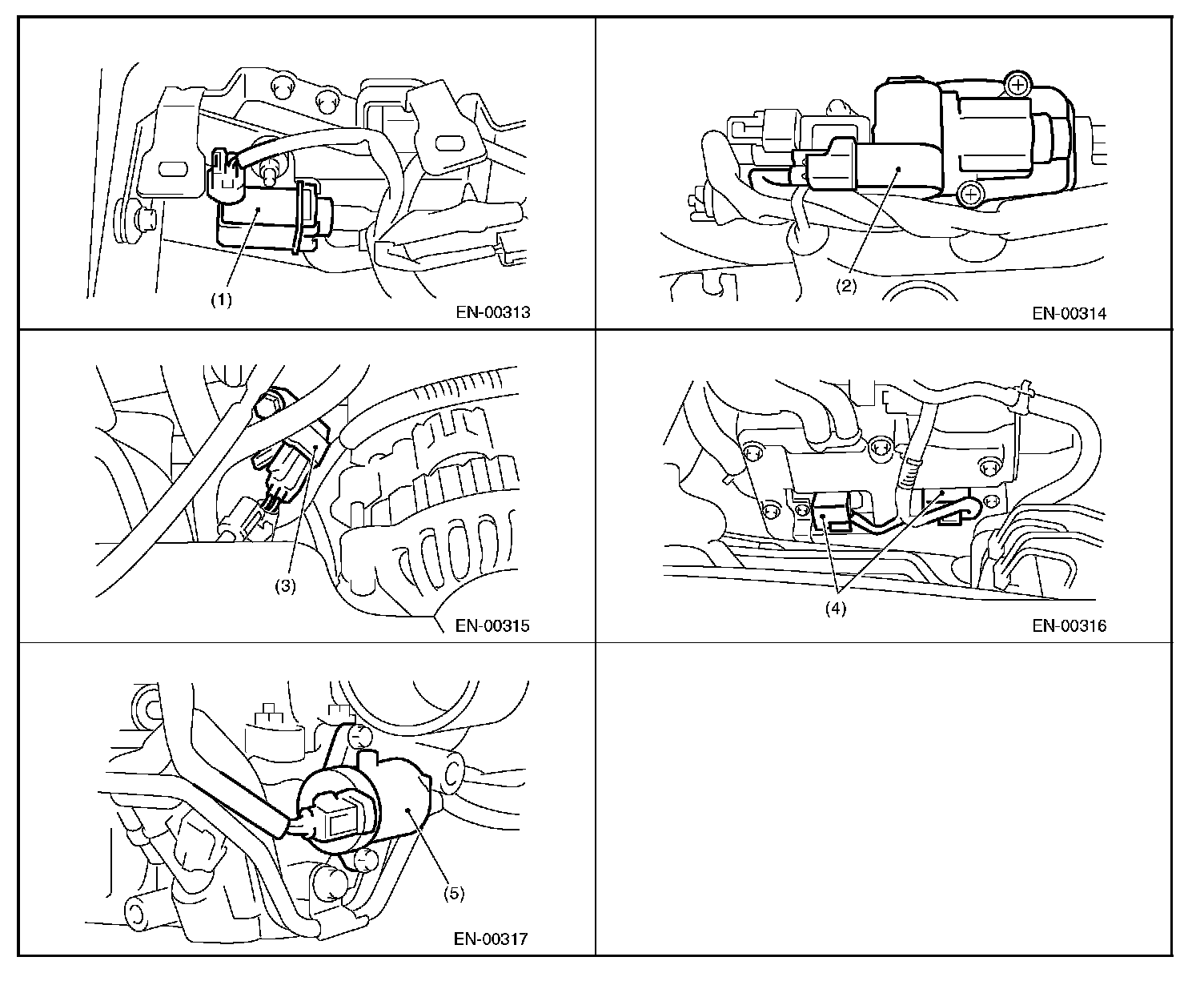 (1)

EN-00313

(2)

EN-00314

(3)

EN-00315

(4)

EN-00316

(5)

EN-00317