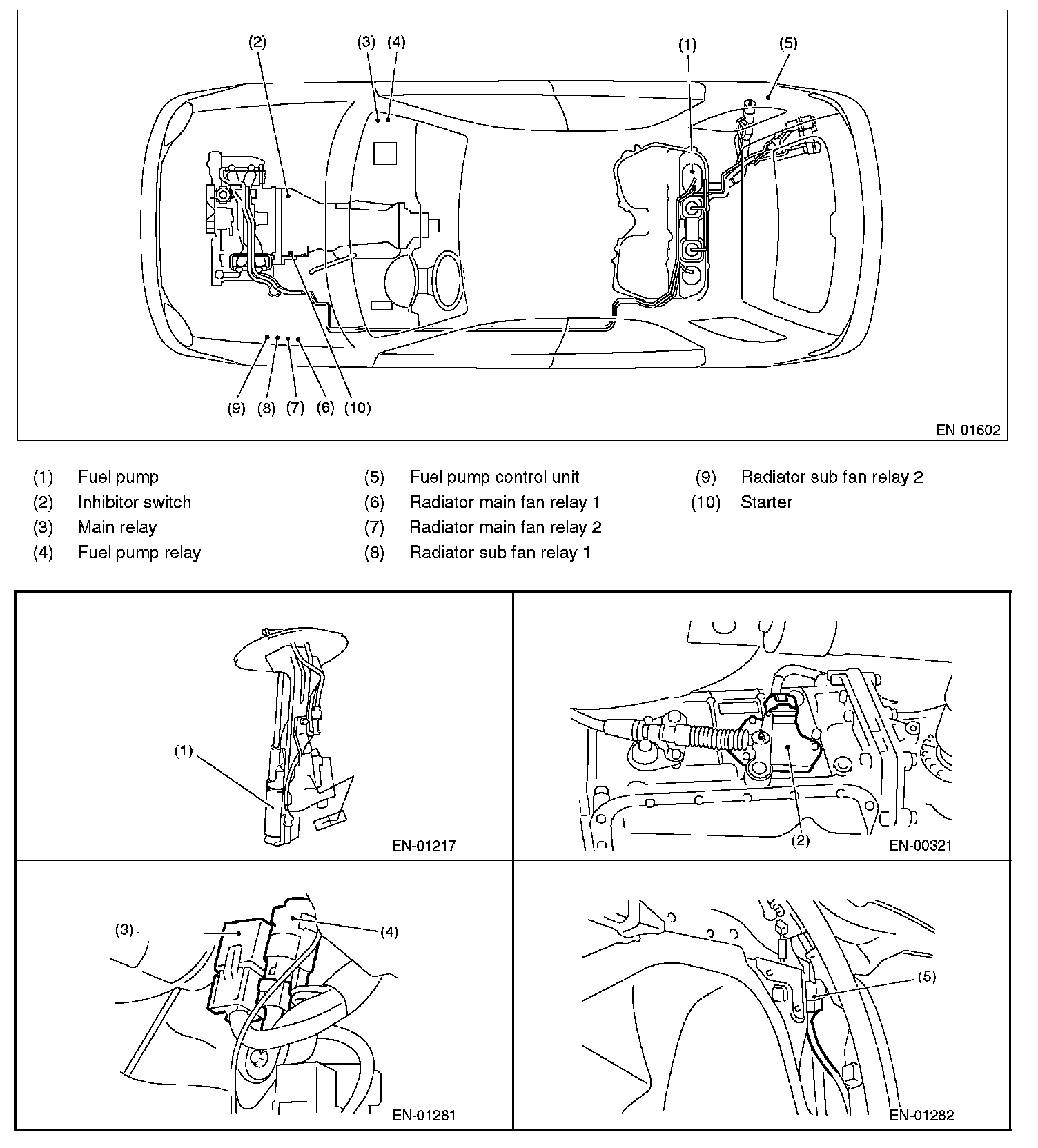 (2) (3) (4) (1) (5)

(9) (8) (7) (6) (10)

EN-01602

(1) Fuel pump
(2) Inhibitor switch
(3) Main relay
(4) Fuel pump relay

(5) Fuel pump control unit
(6) Radiator main fan relay 1
(7) Radiator main fan relay 2
(8) Radiator sub fan relay 1

(9) Radiator sub fan relay 2
(10) Starter

(1)

EN-01217

(2)

EN-00321

(3) (4)

EN-01281

(5)

EN-01282