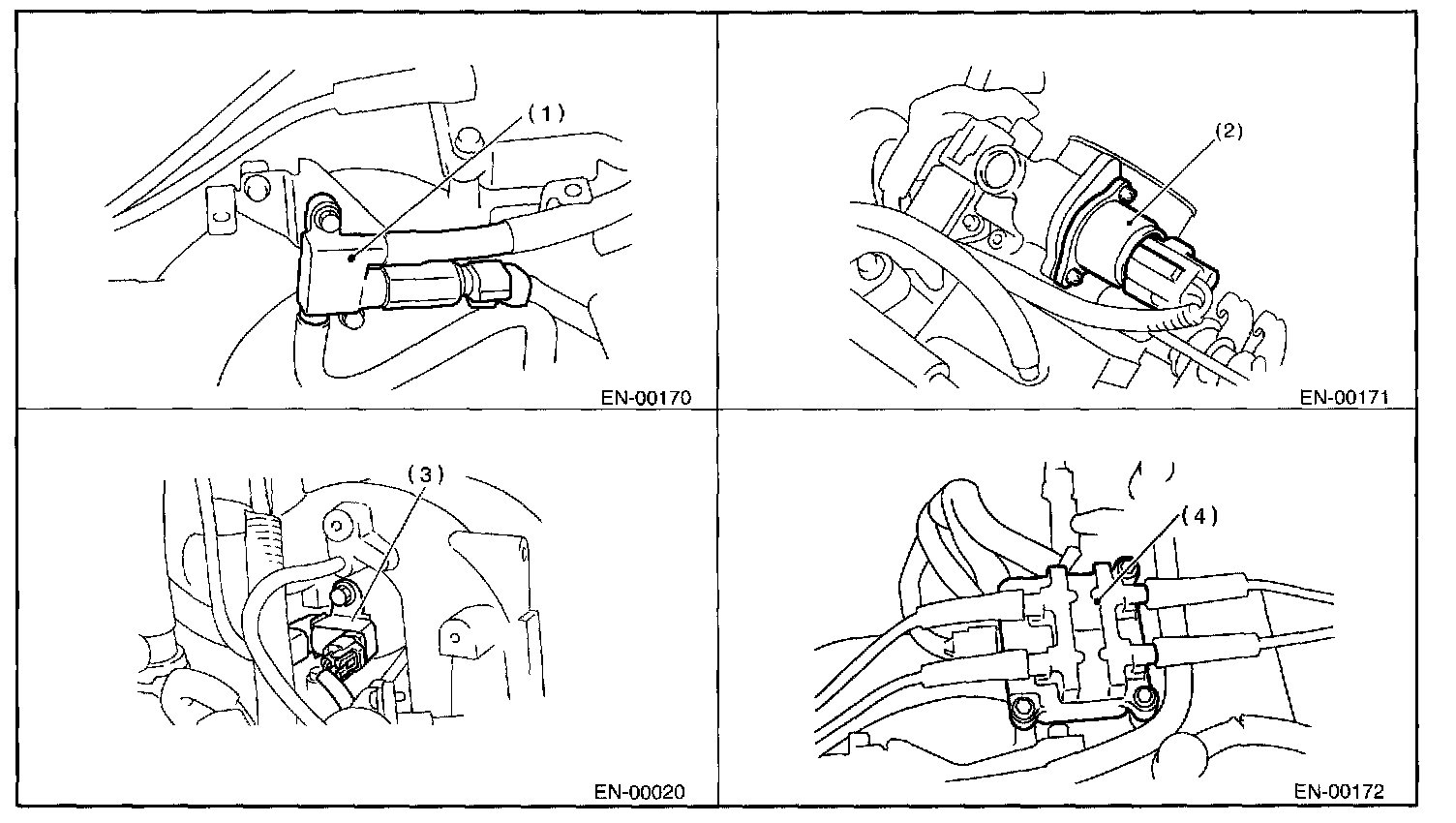 (1)

EN-00170

(2)

EN-00171

(3)

EN-00020

(4)

EN-00172