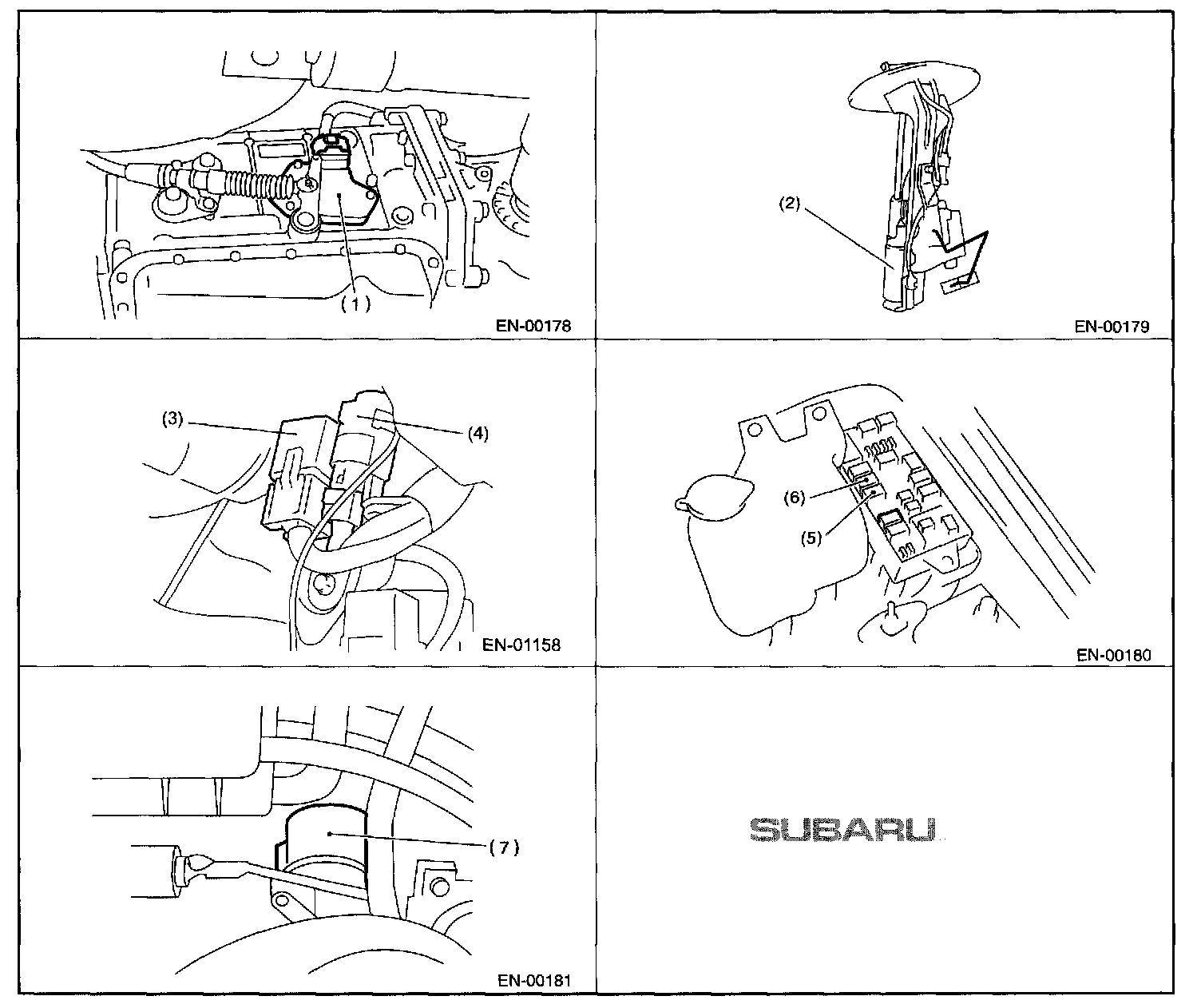 (1)

EN-00178

(2)

EN-00179

(3)

(4)

EN-01158

(6)

(5)

EN-00180

(7)

EN-00181

SUBARU