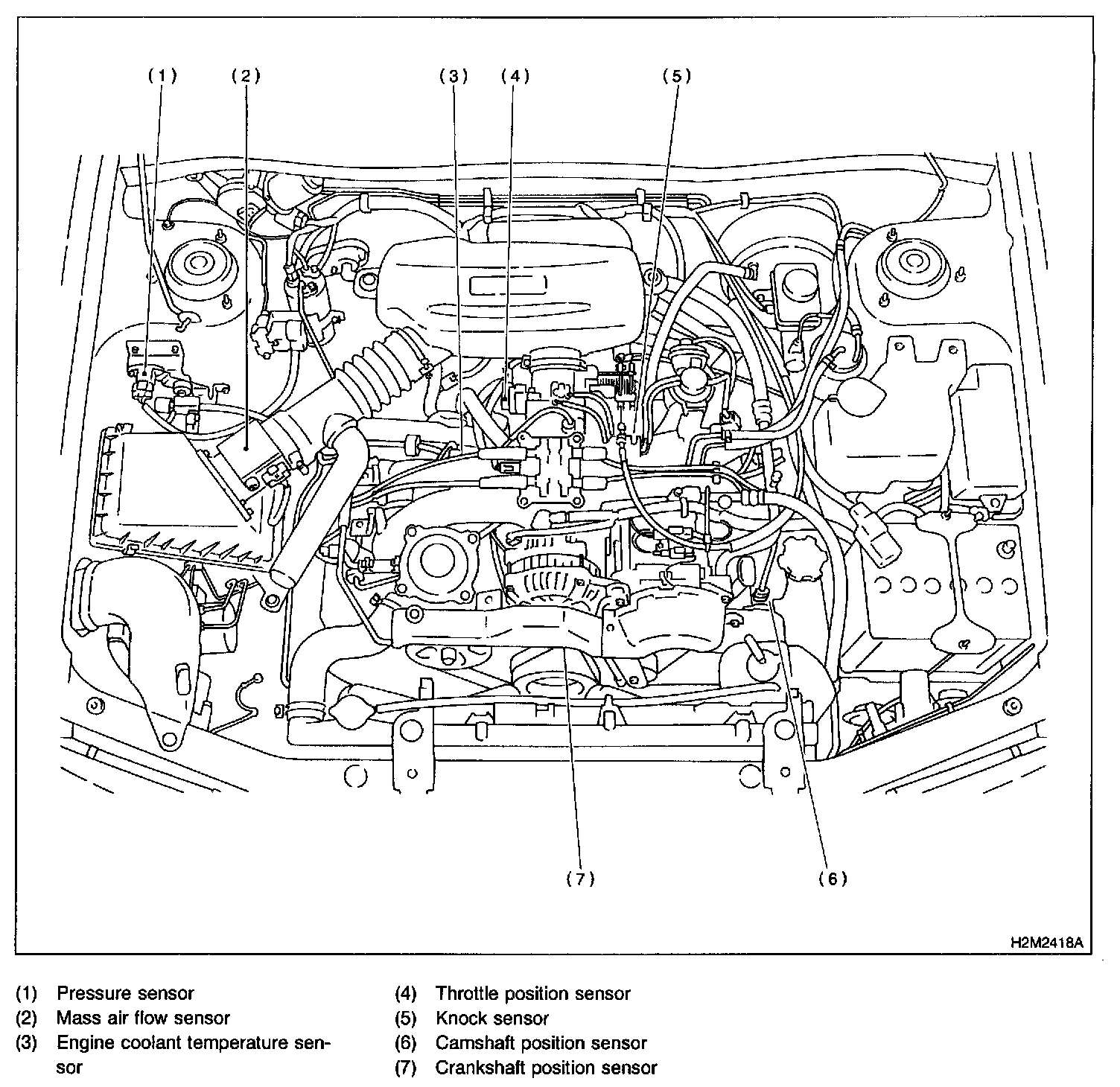 (1)
(2)
(3)
(4)
(5)
(7)
(6)
H2M2418A

(1) Pressure sensor
(2) Mass air flow sensor
(3) Engine coolant temperature sensor

(4) Throttle position sensor
(5) Knock sensor
(6) Camshaft position sensor
(7) Crankshaft position sensor