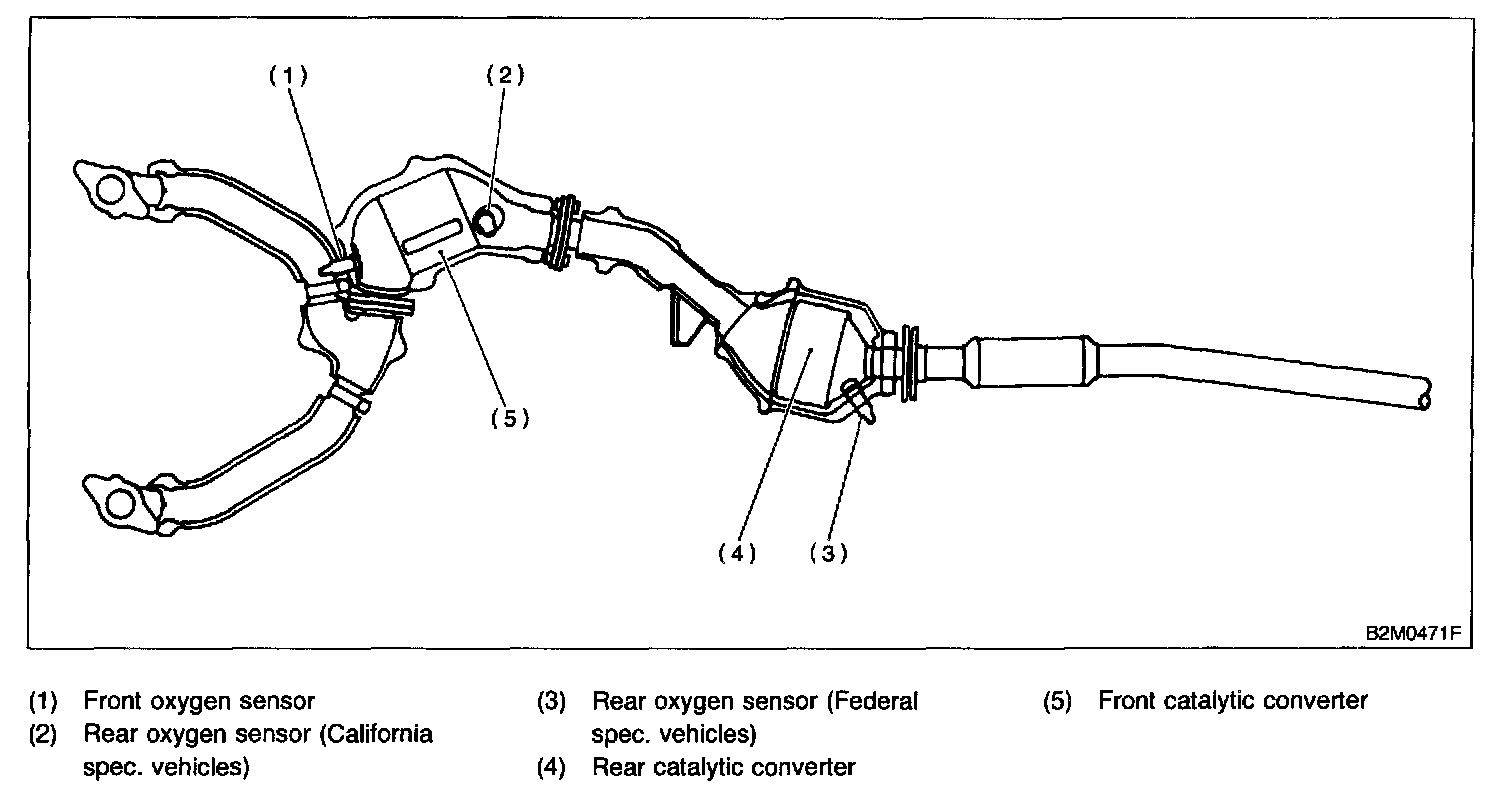 (1)
(2)
(5)
(4)
(3)
B2M0471F

(1) Front oxygen sensor
(2) Rear oxygen sensor (California spec. vehicles)

(3) Rear oxygen sensor (Federal spec. vehicles)
(4) Rear catalytic converter

(5) Front catalytic converter