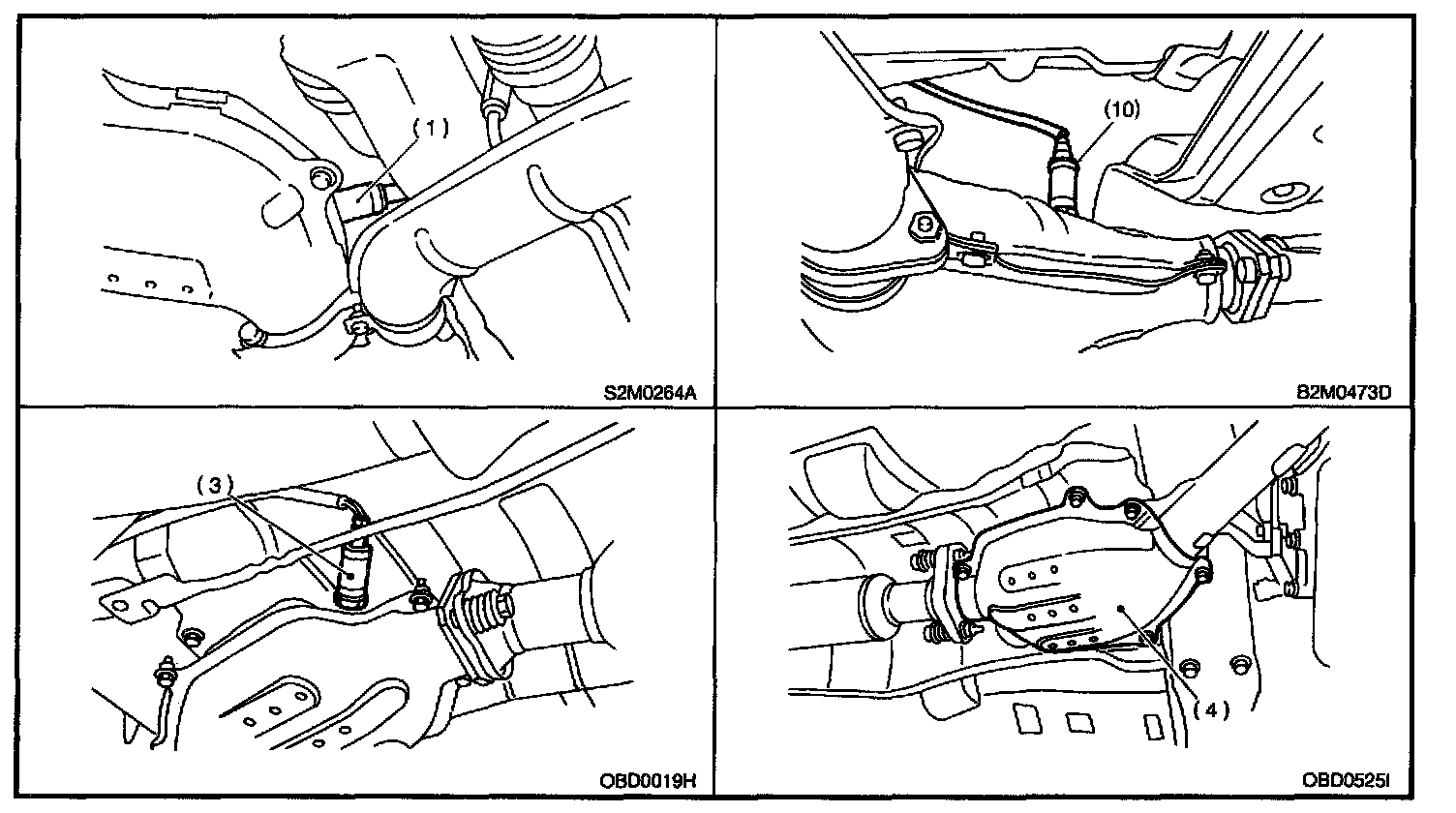 (1)

S2M0264A

(10)

B2M0473D

(3)

OBD0019H

(4)

OBD0525I