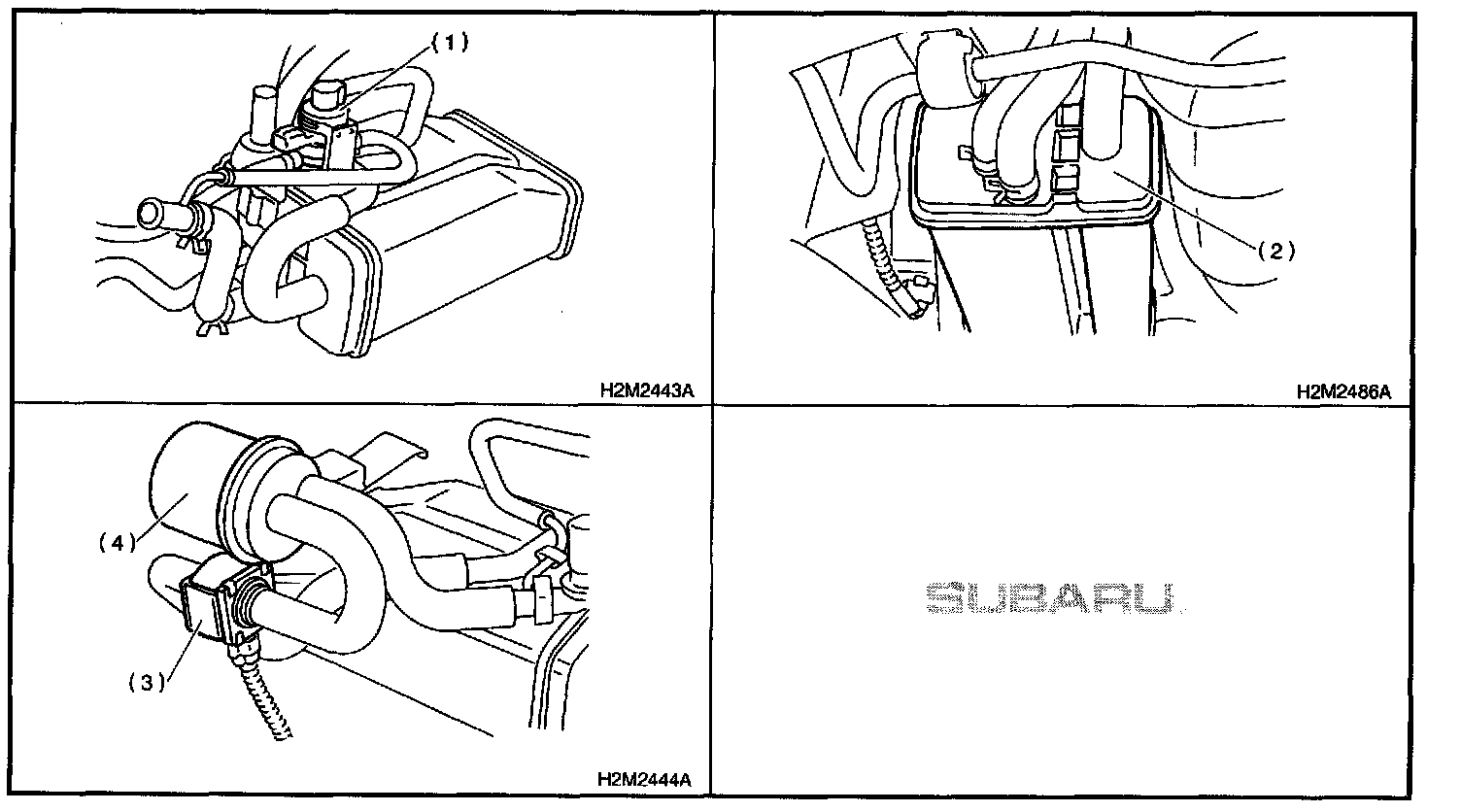 (1)

H2M2443A

(2)

H2M2486A

(4)

(3)

H2M2444A

SUBARU