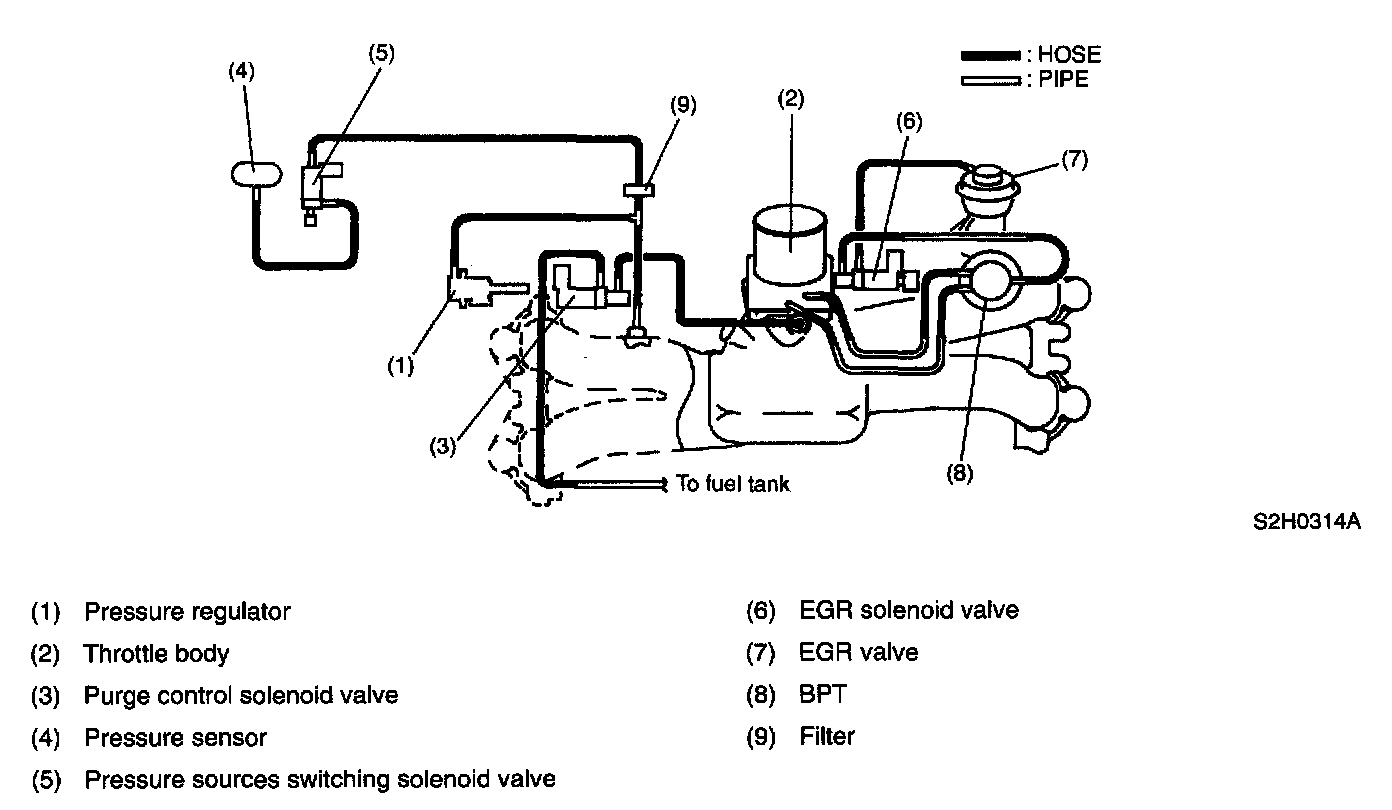 : HOSE
: PIPE

(4)
(5)
(9)
(2)
(6)
(7)
(1)
(3)
(8)
To fuel tank

S2H0314A

(1) Pressure regulator
(2) Throttle body
(3) Purge control solenoid valve
(4) Pressure sensor
(5) Pressure sources switching solenoid valve

(6) EGR solenoid valve
(7) EGR valve
(8) BPT
(9) Filter