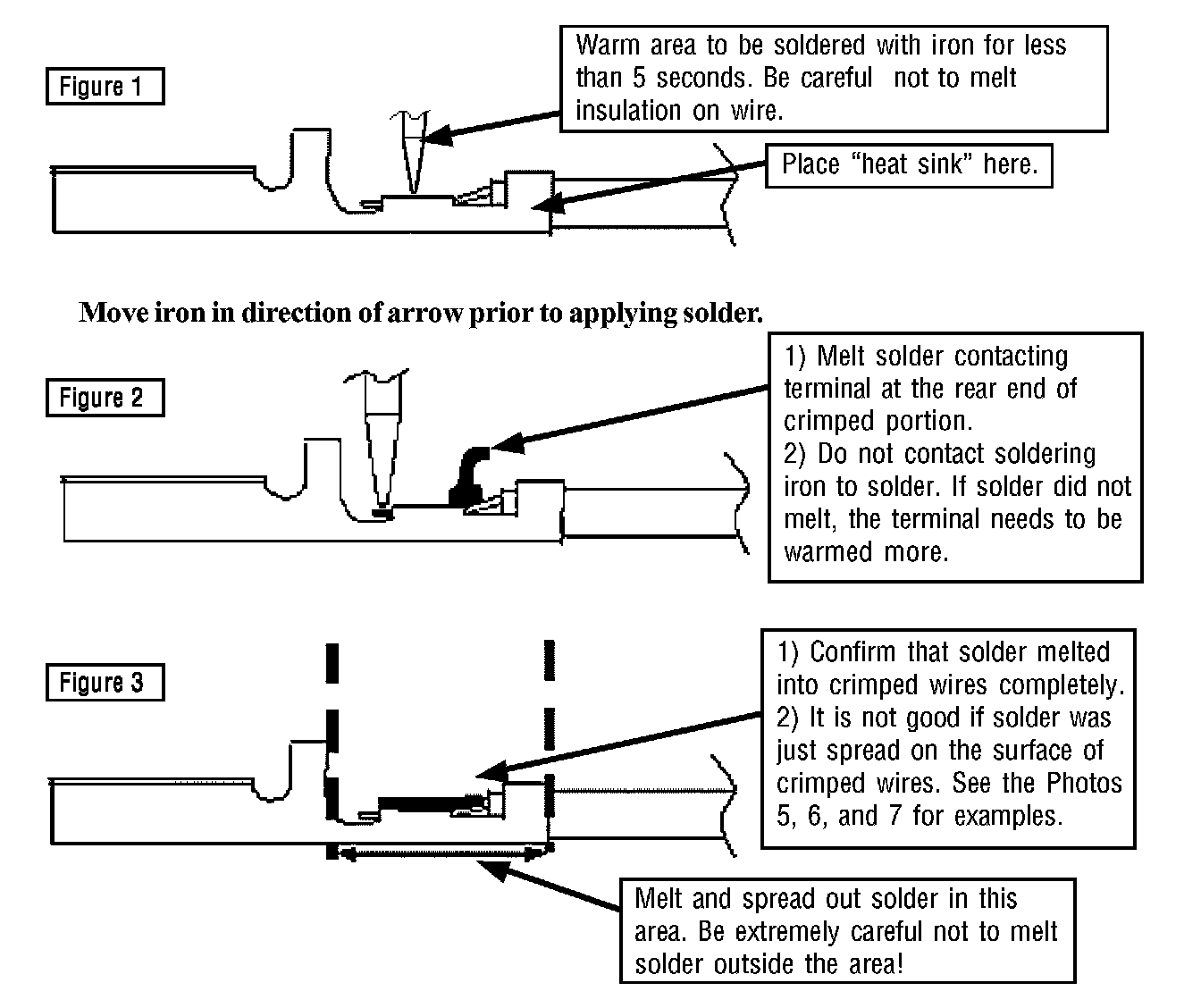 Figure 1

Warm area to be soldered with iron for less than 5 seconds. Be careful  not to melt insulation on wire.

Place “heat sink” here.

Move iron in direction of arrow prior to applying solder.

Figure 2

1) Melt solder contacting terminal at the rear end of crimped portion.
2) Do not contact soldering iron to solder. If solder did not melt, the terminal needs to be warmed more.

Figure 3

1) Confirm that solder melted into crimped wires completely.
2) It is not good if solder was just spread on the surface of crimped wires. See the Photos 5, 6, and 7 for examples.

Melt and spread out solder in this area. Be extremely careful not to melt solder outside the area!