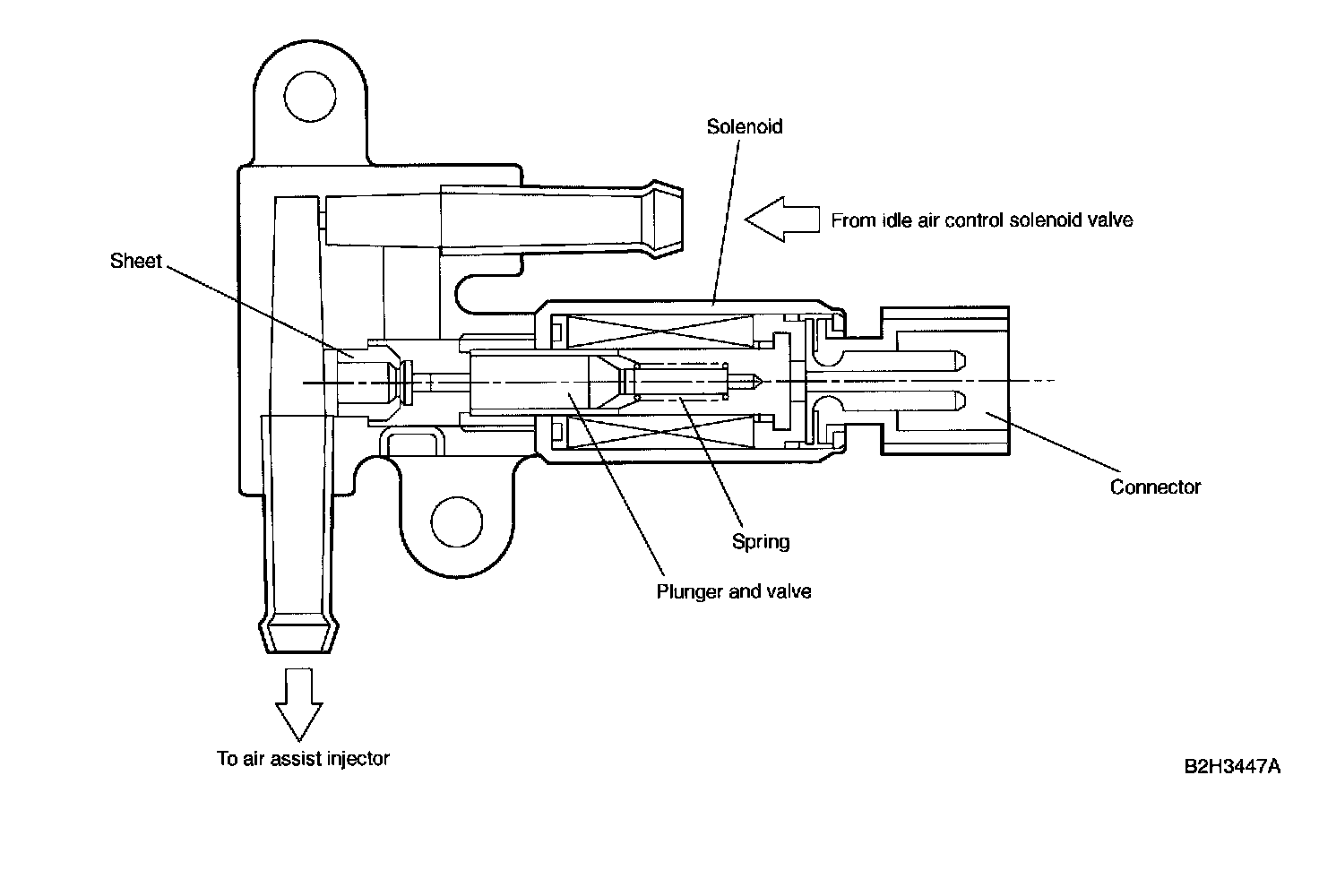 Solenoid

From idle air control solenoid valve

Sheet

Connector

Spring

Plunger and valve

To air assist injector

B2H3447A