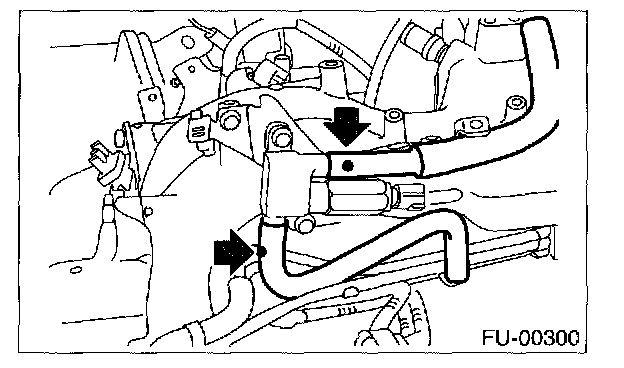 FU-00300