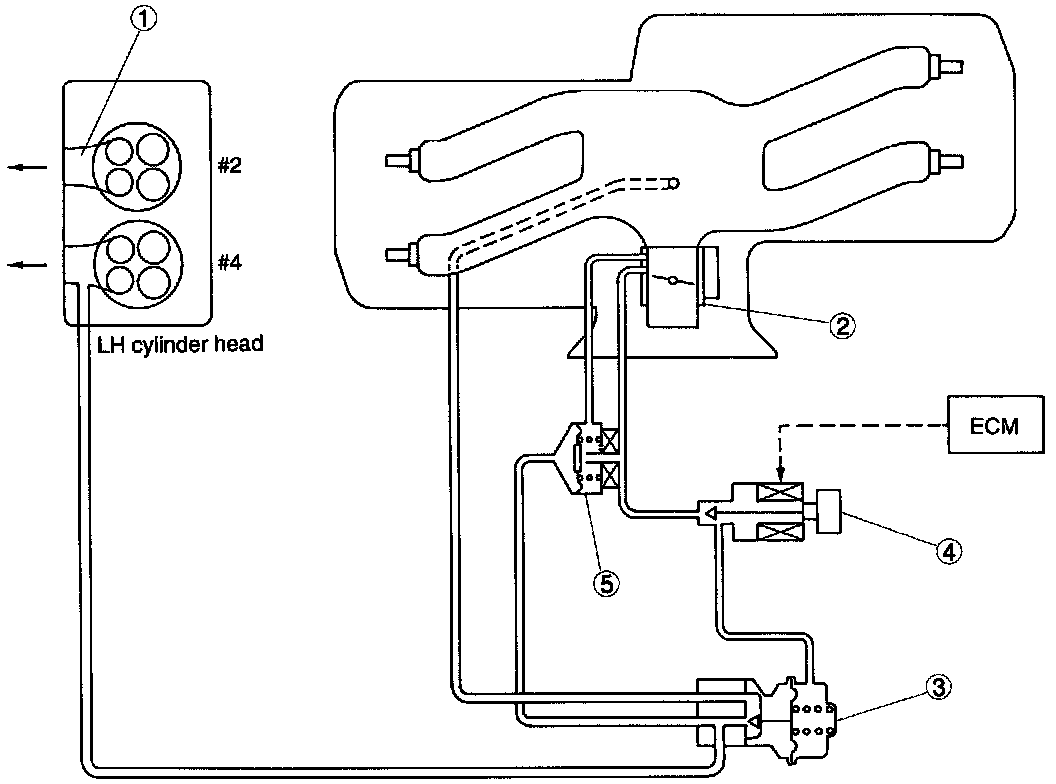 1
#2
#4
LH cylinder head
2
ECM
4
5
3