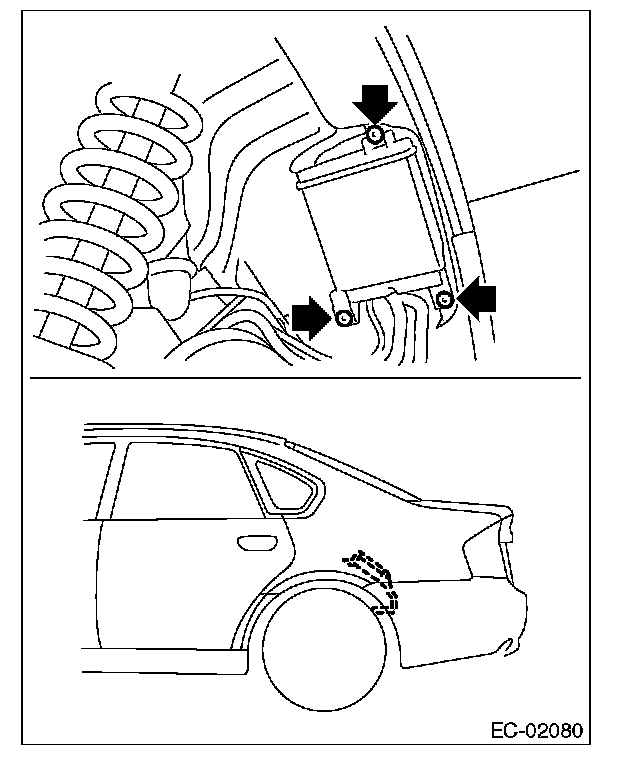 EC-02080