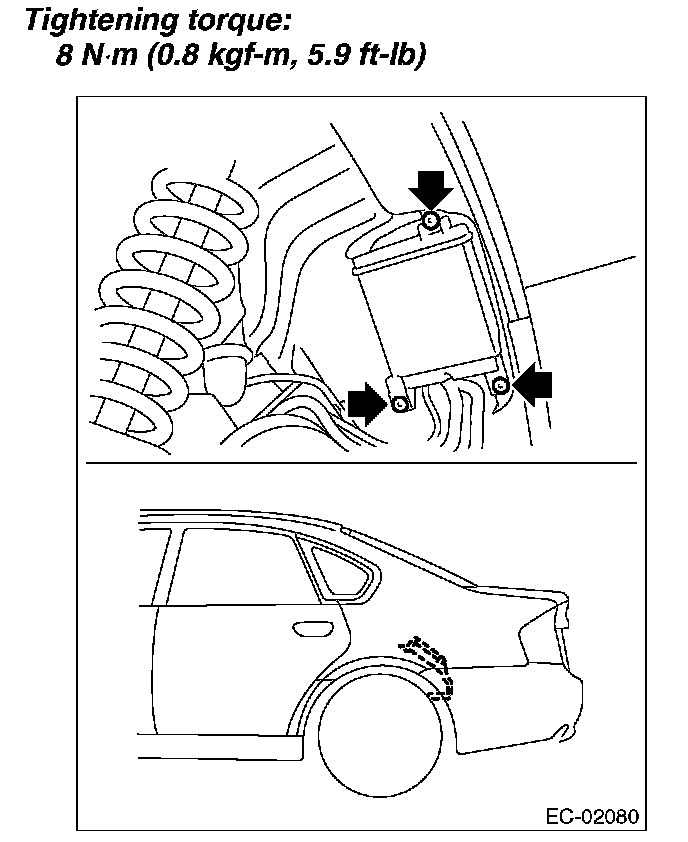 Tightening torque:
8 N·m (0.8 kgf-m, 5.9 ft-lb)

EC-02080