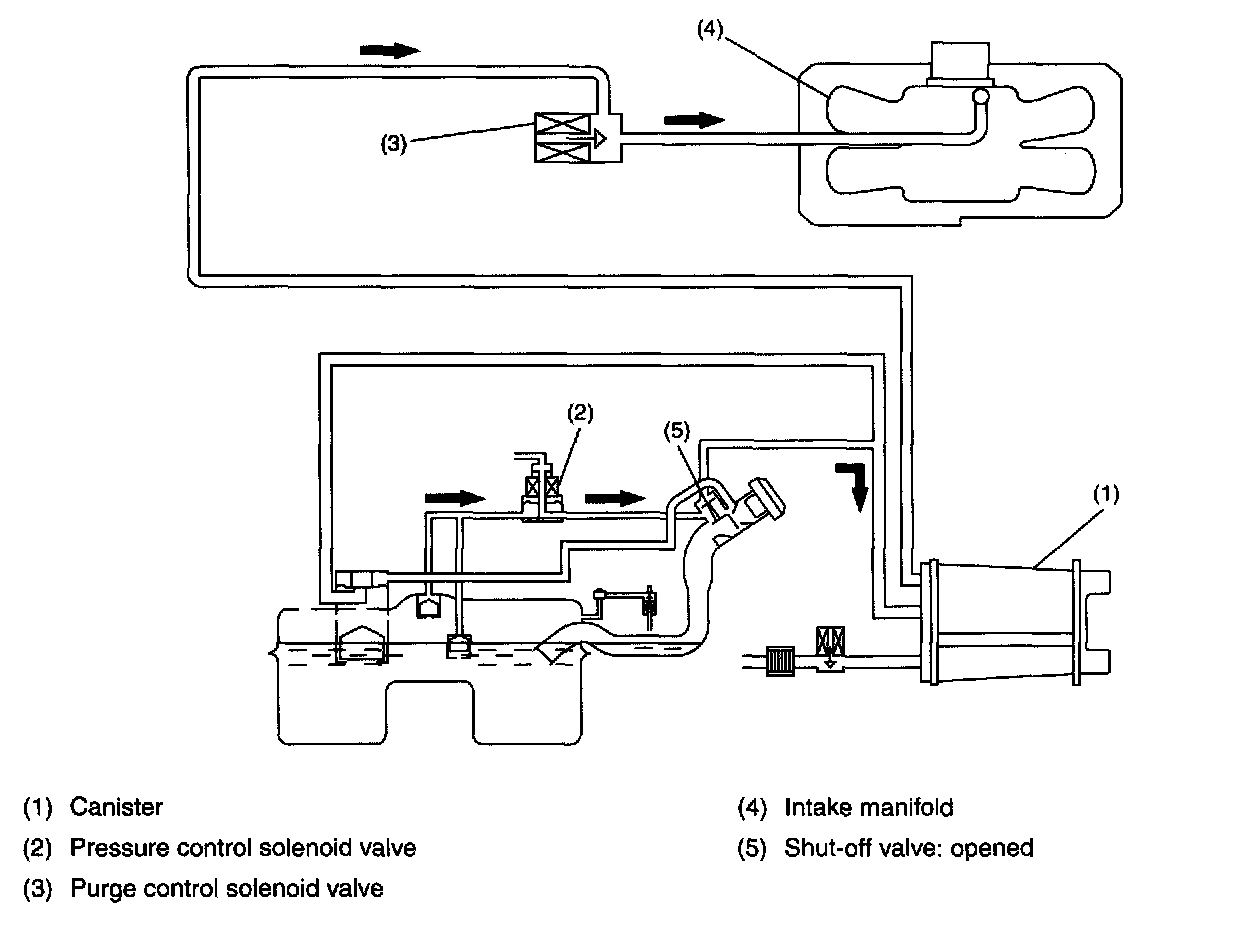 (4)

(3)

(2)

(5)

(1)

(1) Canister

(2) Pressure control solenoid valve

(3) Purge control solenoid valve

(4) Intake manifold

(5) Shut-off valve: opened