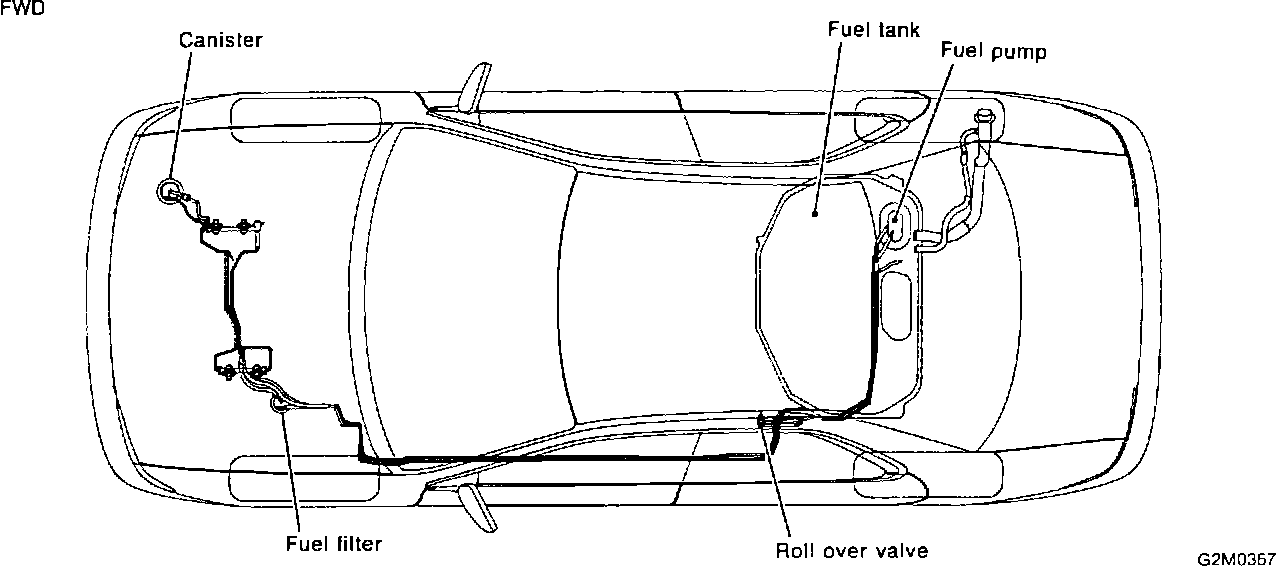 FWD

Canister

Fuel tank

Fuel pump

Fuel filter

Roll over valve

G2M0357