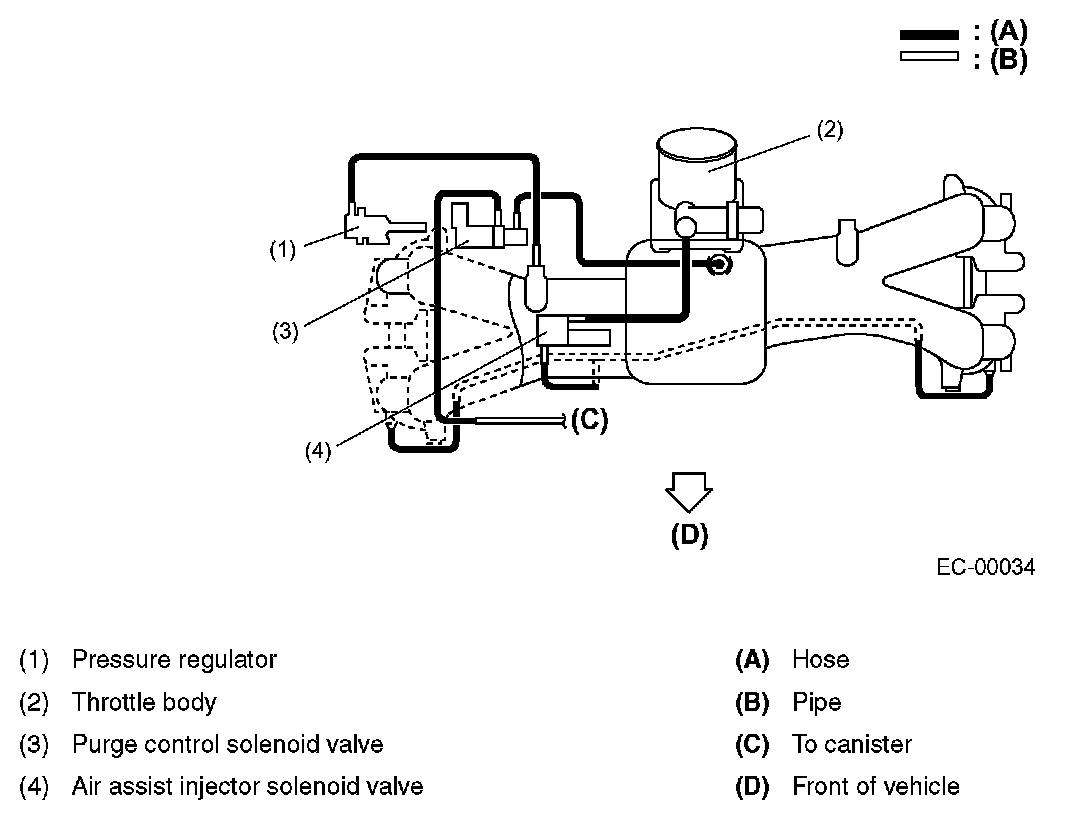 : (A)
: (B)

(2)

(1)

(3)

(4)

(C)

(D)

EC-00034

(1) Pressure regulator
(2) Throttle body
(3) Purge control solenoid valve
(4) Air assist injector solenoid valve

(A) Hose
(B) Pipe
(C) To canister
(D) Front of vehicle