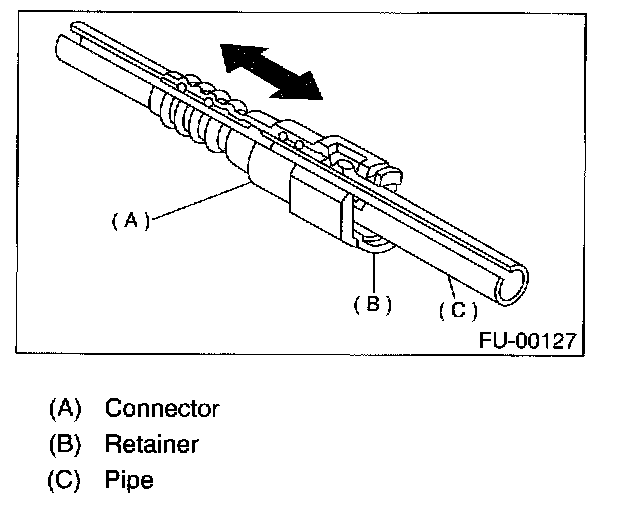 (A)

(B)

(C)

FU-00127

(A) Connector
(B) Retainer
(C) Pipe