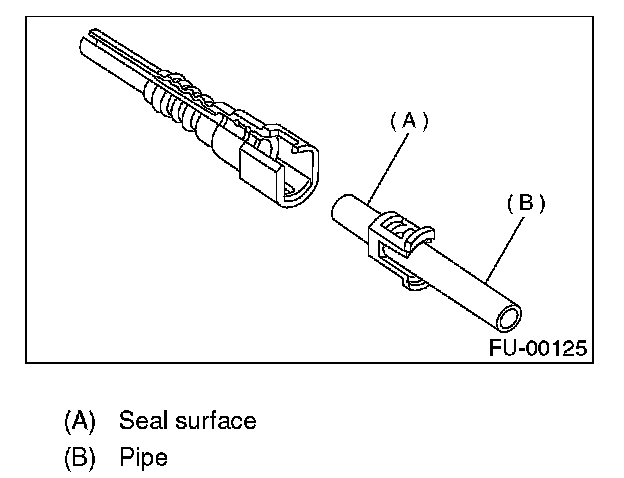 (A)

(B)

FU-00125

(A) Seal surface
(B) Pipe