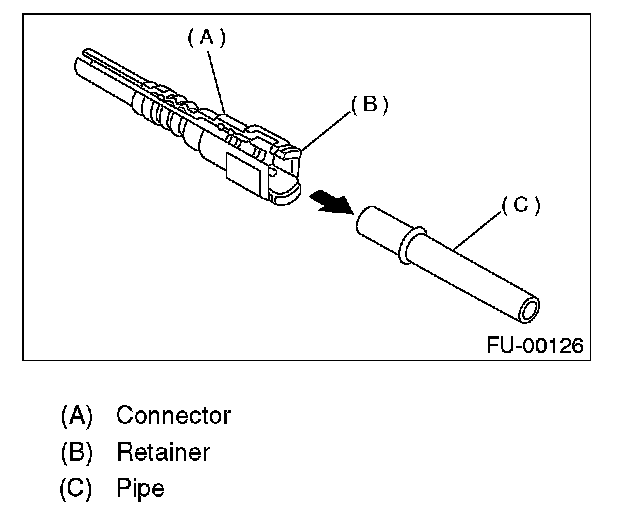 (A)

(B)

(C)

FU-00126

(A) Connector
(B) Retainer
(C) Pipe