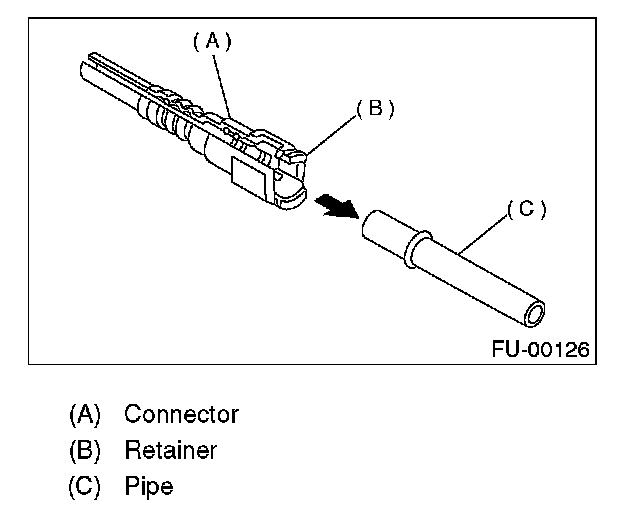 (A)

(B)

(C)

FU-00126

(A) Connector
(B) Retainer
(C) Pipe