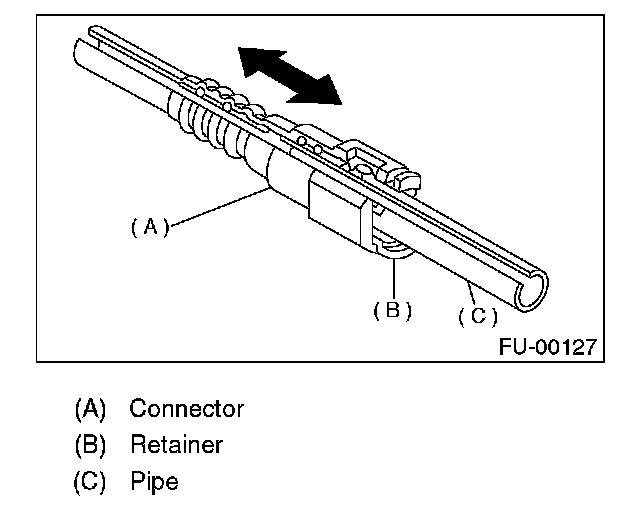 (A)
(B)
(C)
FU-00127

(A) Connector
(B) Retainer
(C) Pipe