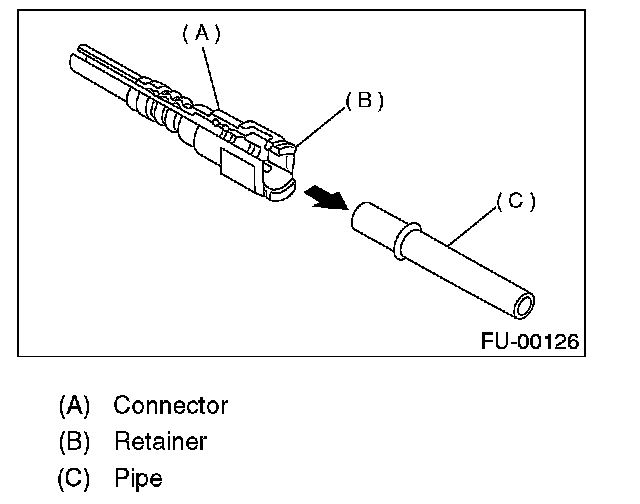 (A)

(B)

(C)

FU-00126

(A) Connector

(B) Retainer

(C) Pipe