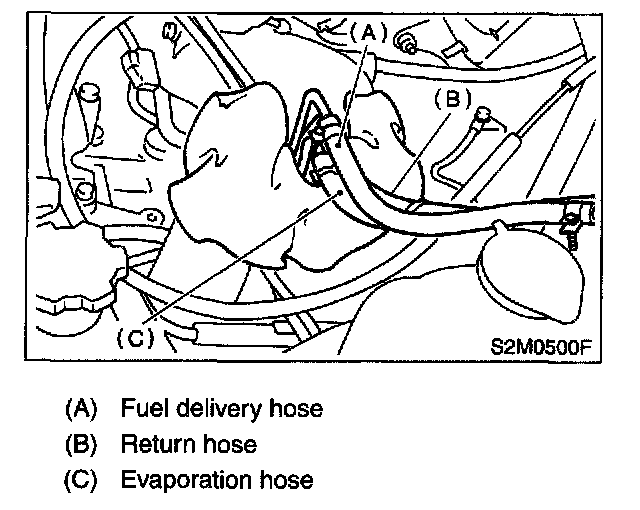 (A)
(B)
(C)
S2M0500F

(A) Fuel delivery hose
(B) Return hose
(C) Evaporation hose