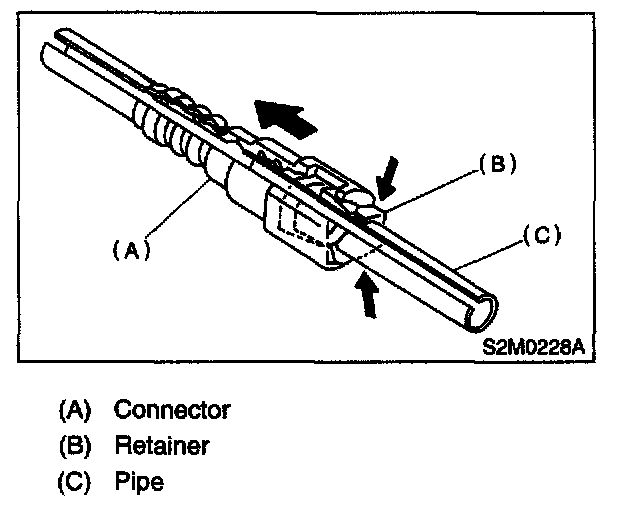 (B)
(C)
(A)
S2M0228A

(A) Connector
(B) Retainer
(C) Pipe