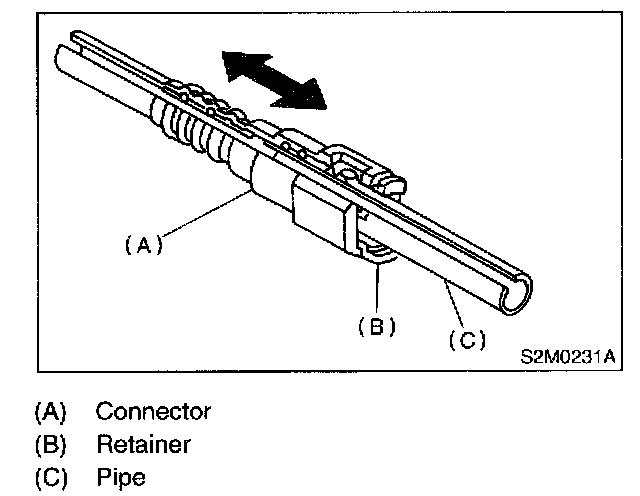 (A)

(B)

(C)

S2M0231A

(A) Connector
(B) Retainer
(C) Pipe