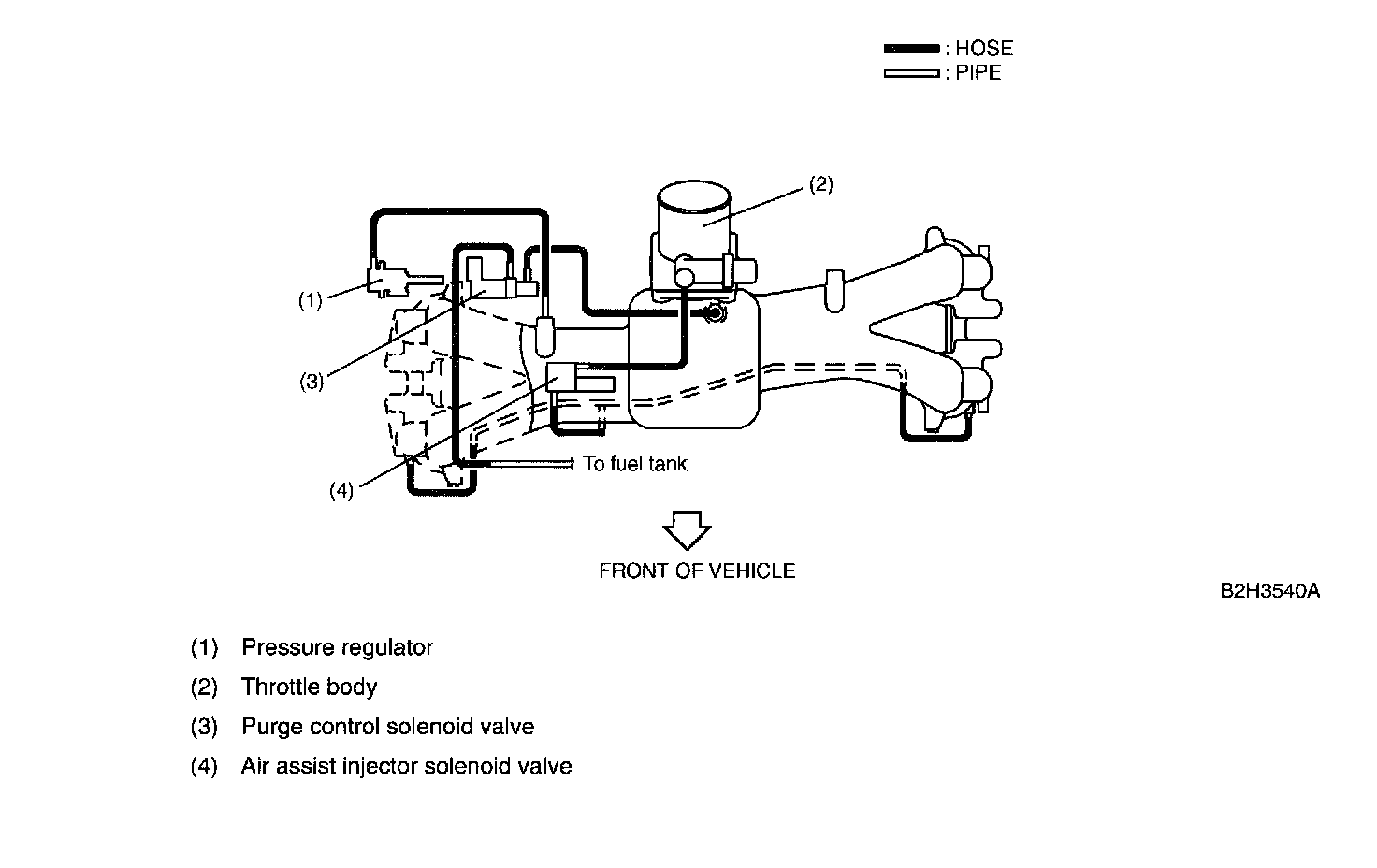 : HOSE
: PIPE

(2)

(1)

(3)

(4)

To fuel tank

FRONT OF VEHICLE

B2H3540A

(1) Pressure regulator
(2) Throttle body
(3) Purge control solenoid valve
(4) Air assist injector solenoid valve