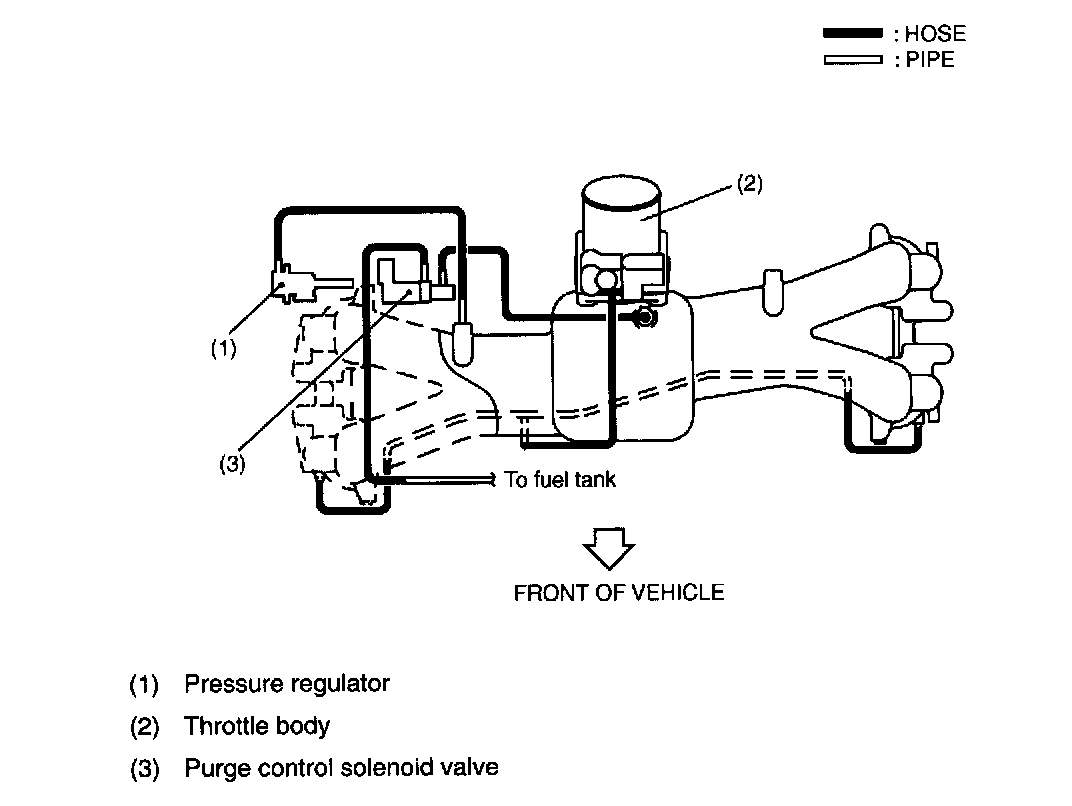 : HOSE
: PIPE

(2)

(1)

(3)

To fuel tank

FRONT OF VEHICLE

(1) Pressure regulator
(2) Throttle body
(3) Purge control solenoid valve