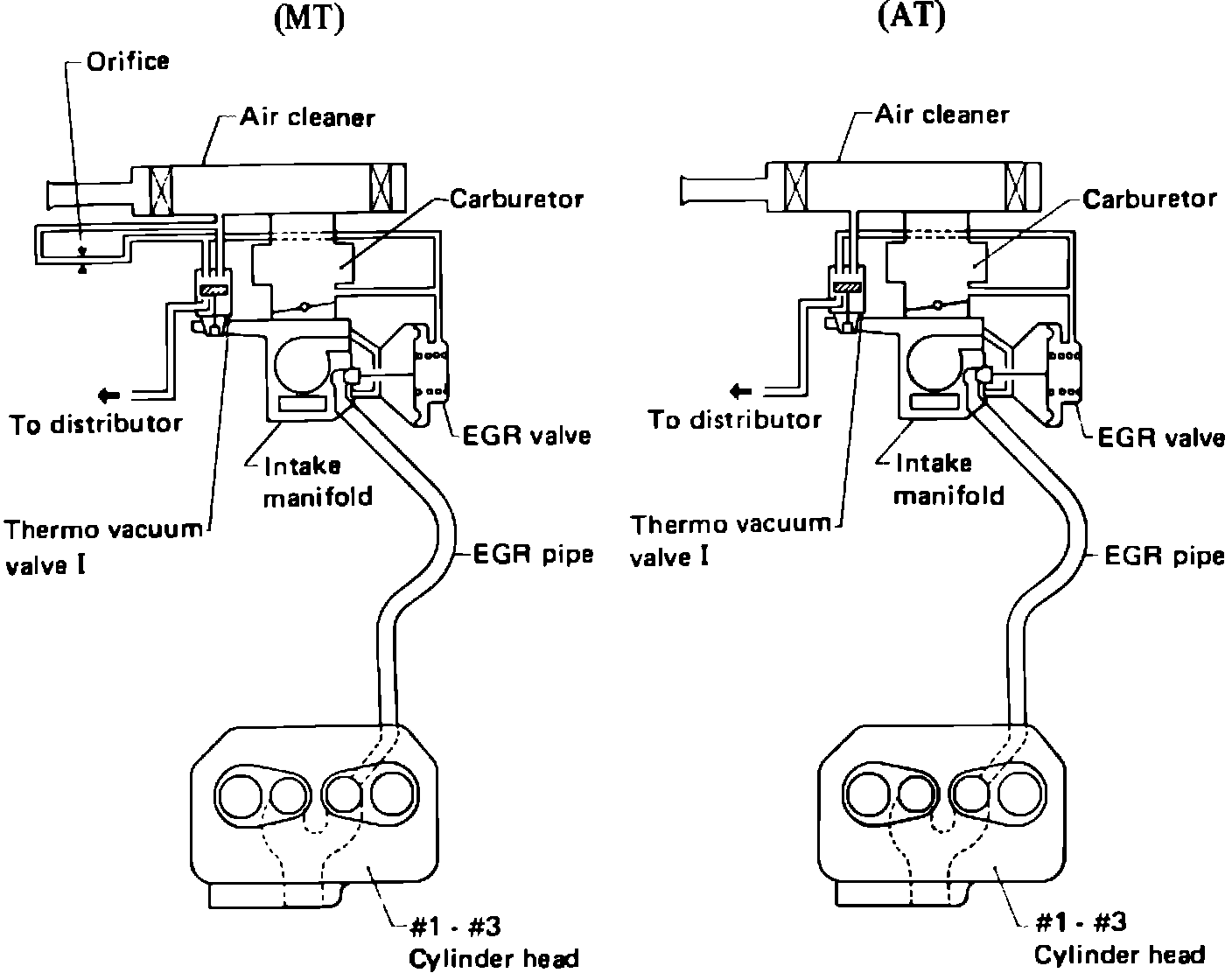 (MT)

Orifice
Air cleaner
Carburetor
To distributor
EGR valve
Intake manifold
Thermo vacuum valve I
EGR pipe
#1 - #3
Cylinder head

(AT)

Air cleaner
Carburetor
To distributor
EGR valve
Intake manifold
Thermo vacuum valve I
EGR pipe
#1 - #3
Cylinder head