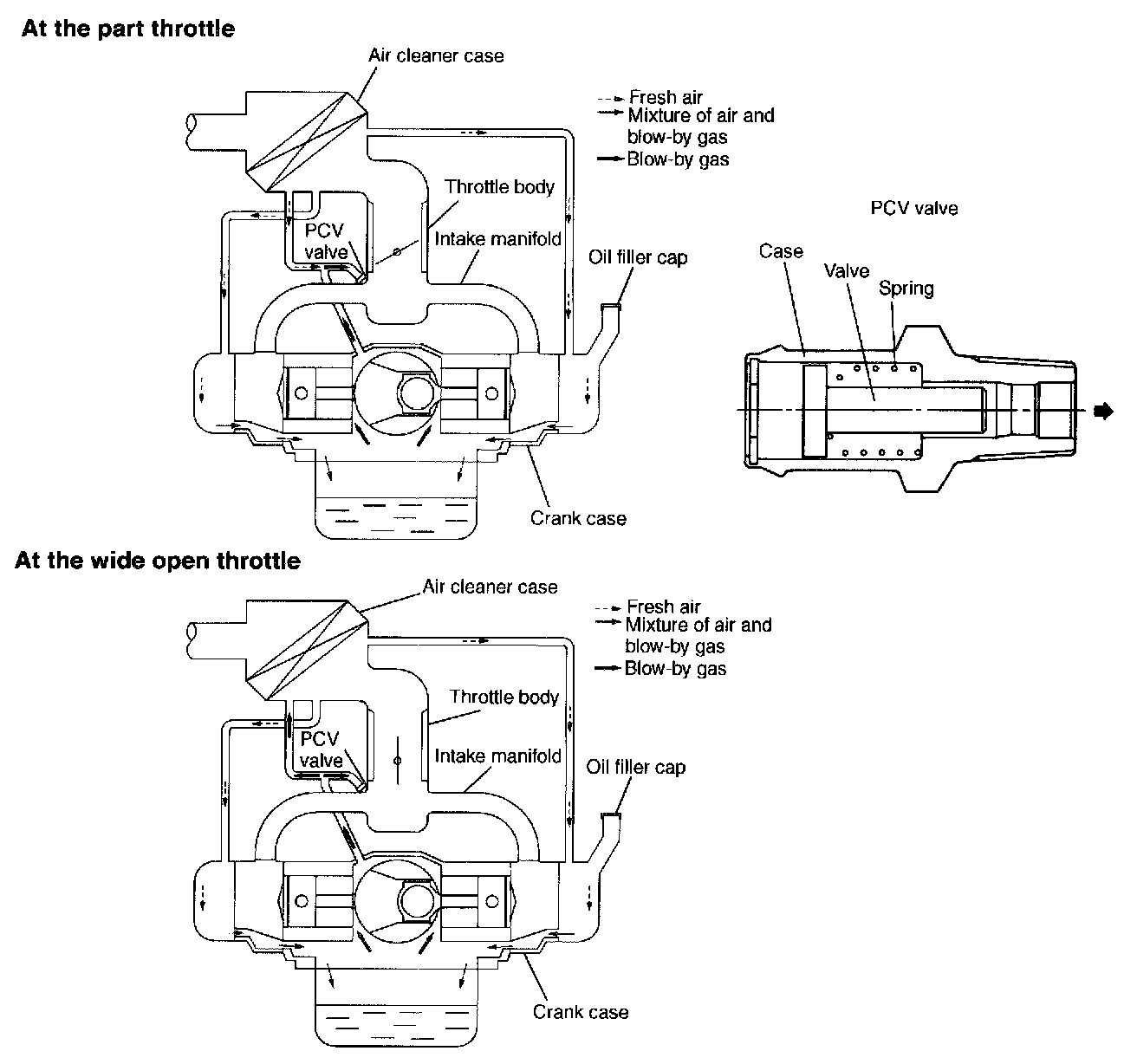 At the part throttle

Air cleaner case

Fresh air
Mixture of air and blow-by gas
Blow-by gas

Throttle body
PCV valve
Intake manifold
Oil filler cap
Crank case

PCV valve
Case
Valve
Spring

At the wide open throttle

Air cleaner case

Fresh air
Mixture of air and blow-by gas
Blow-by gas

Throttle body
PCV valve
Intake manifold
Oil filler cap
Crank case