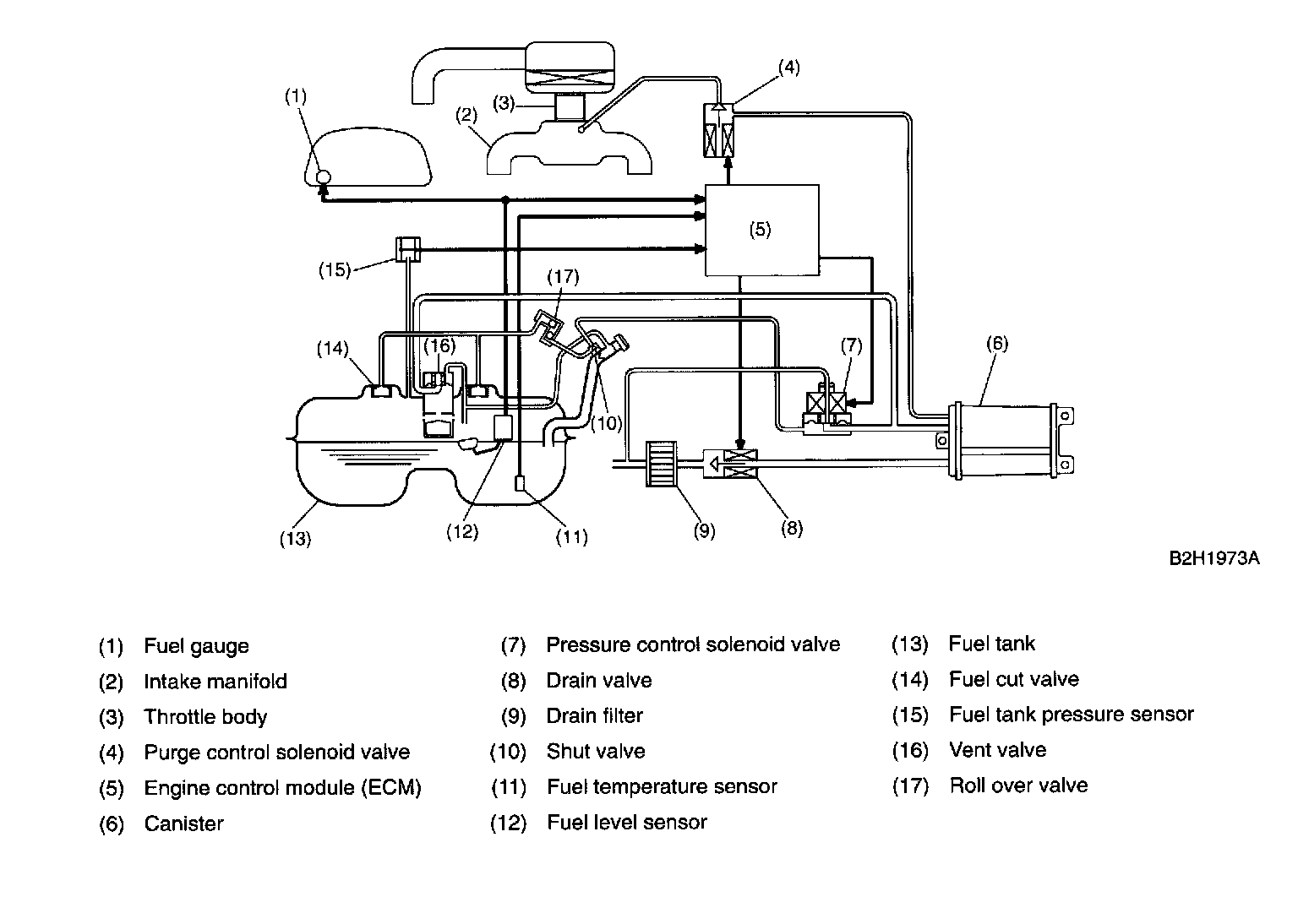 (1)
(2)
(3)
(4)
(5)
(15)
(17)
(14)
(16)
(7)
(6)
(10)
(13)
(12)
(11)
(9)
(8)

B2H1973A

(1) Fuel gauge
(2) Intake manifold
(3) Throttle body
(4) Purge control solenoid valve
(5) Engine control module (ECM)
(6) Canister

(7) Pressure control solenoid valve
(8) Drain valve
(9) Drain filter
(10) Shut valve
(11) Fuel temperature sensor
(12) Fuel level sensor

(13) Fuel tank
(14) Fuel cut valve
(15) Fuel tank pressure sensor
(16) Vent valve
(17) Roll over valve