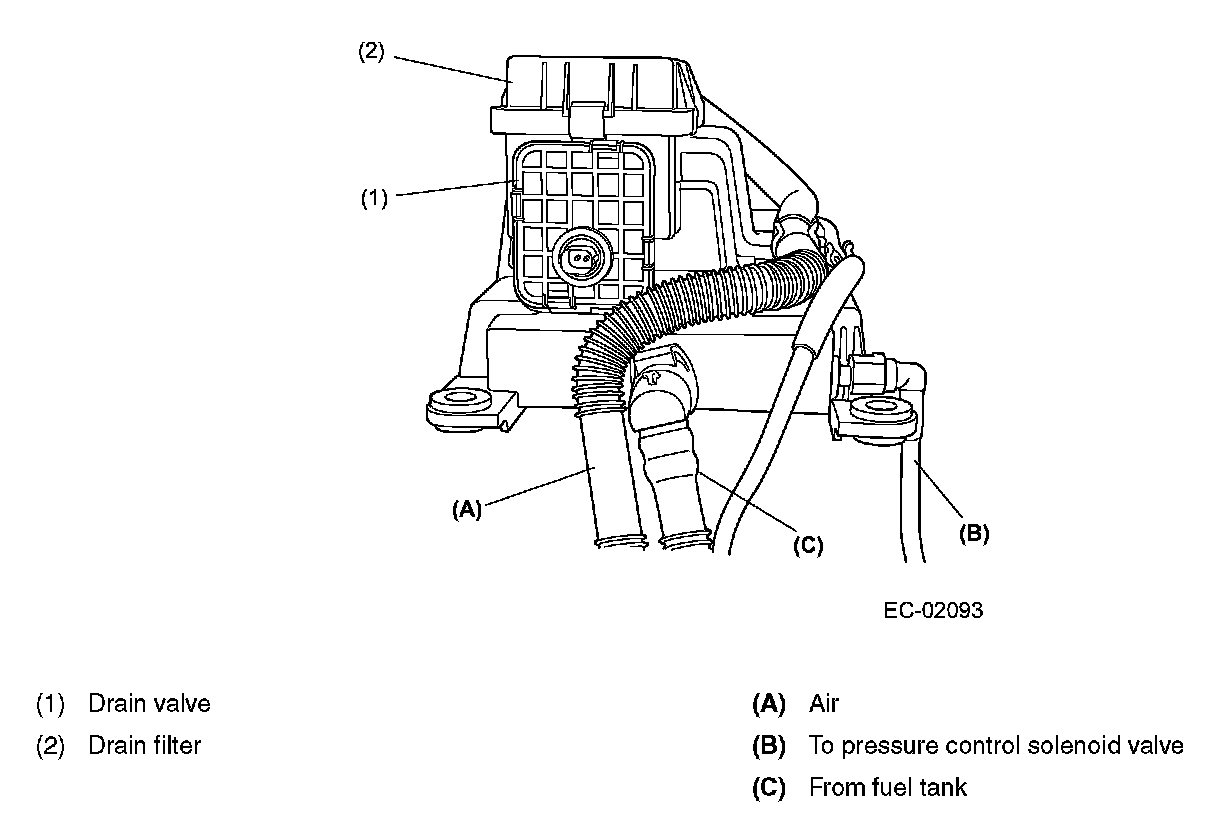 (2)

(1)

(A)

(C)

(B)

EC-02093

(1) Drain valve
(2) Drain filter

(A) Air
(B) To pressure control solenoid valve
(C) From fuel tank