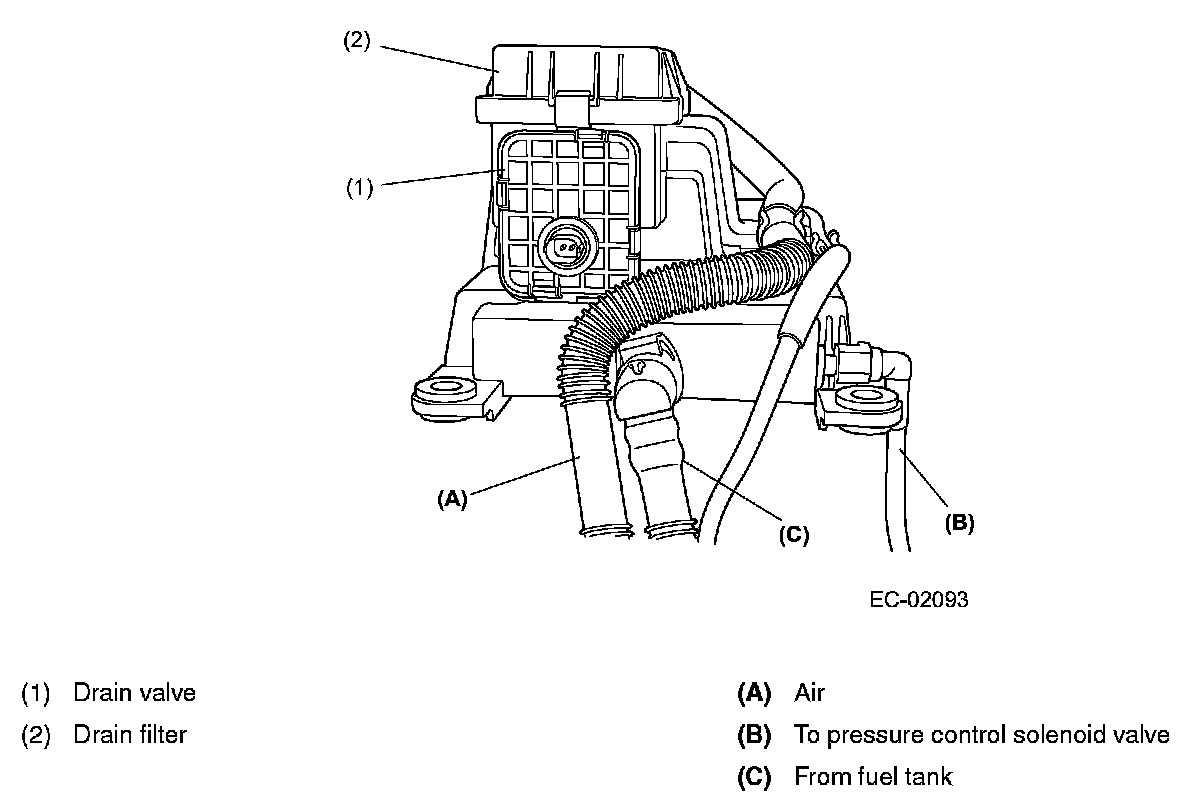 (2)

(1)

(A)

(C)

(B)

EC-02093

(1) Drain valve

(2) Drain filter

(A) Air

(B) To pressure control solenoid valve

(C) From fuel tank