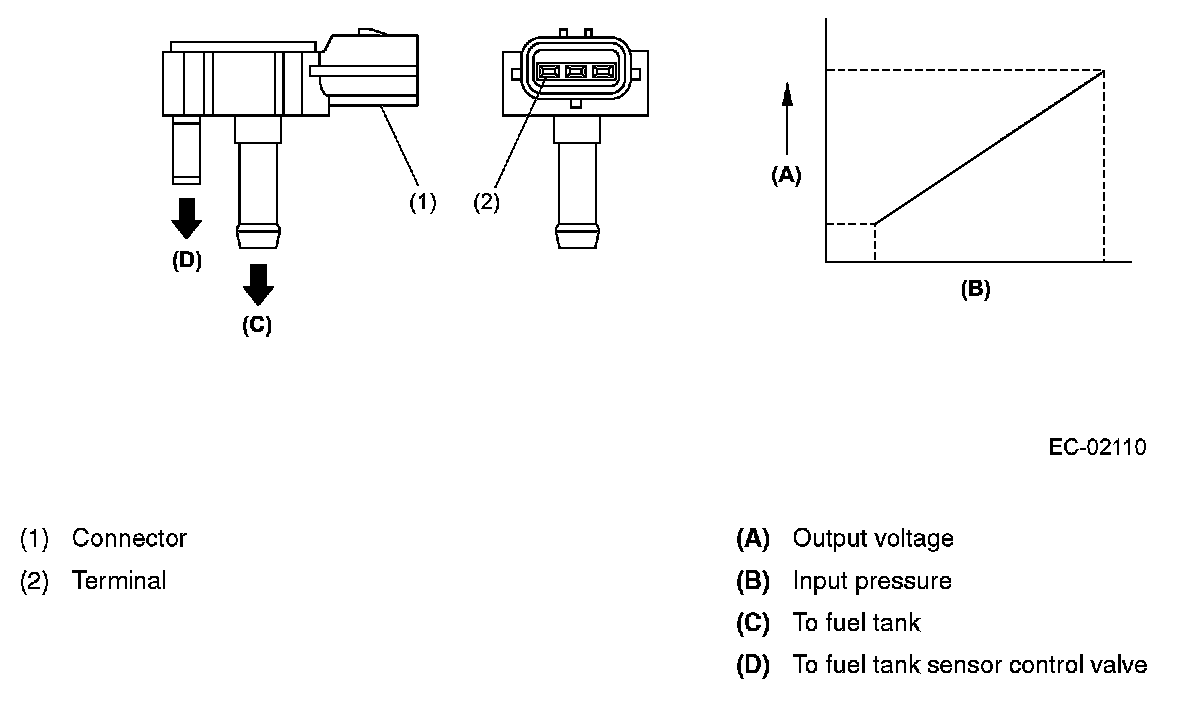 (1)

(2)

(D)

(C)

(A)

(B)

EC-02110

(1) Connector
(2) Terminal

(A) Output voltage
(B) Input pressure
(C) To fuel tank
(D) To fuel tank sensor control valve