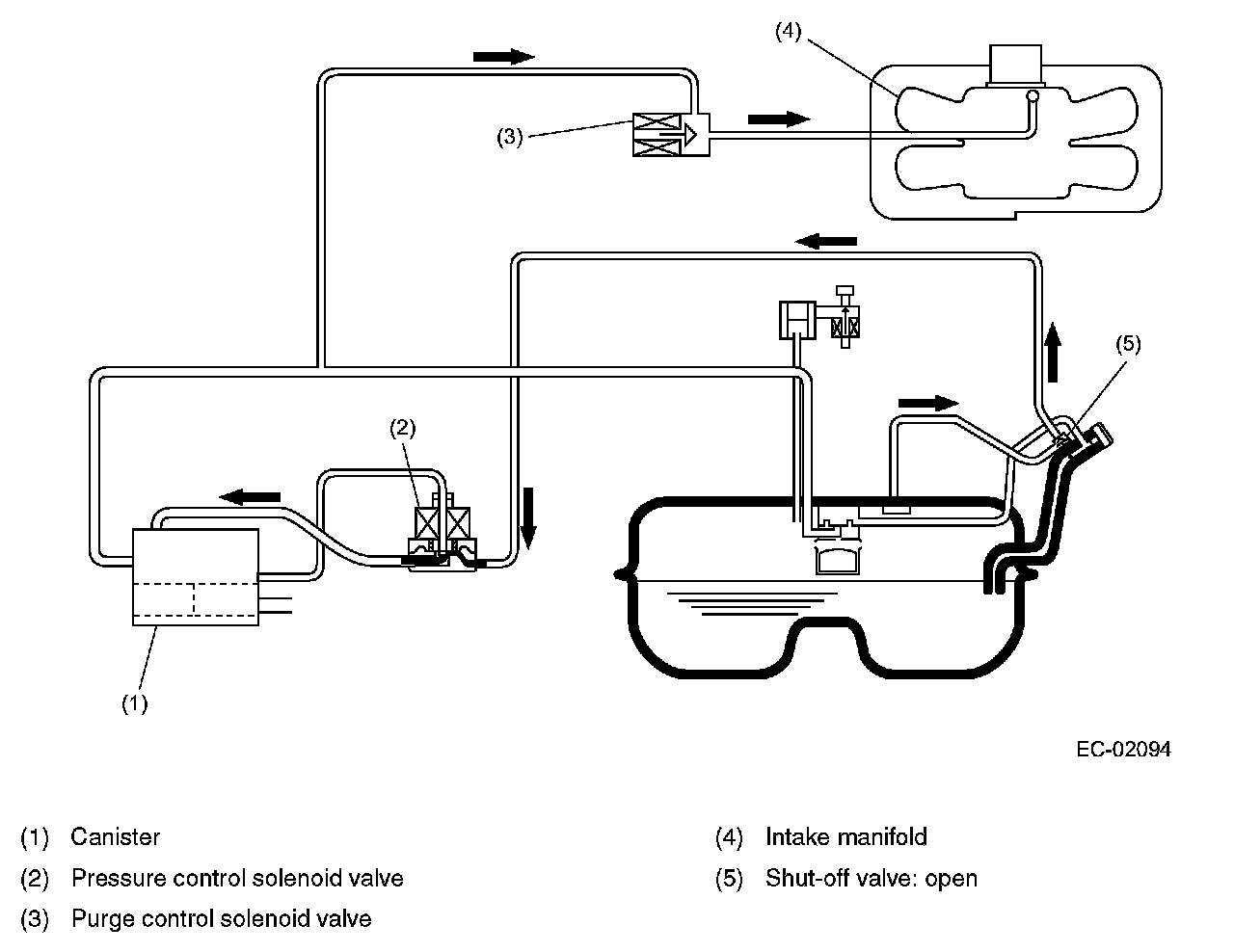 (4)

(3)

(5)

(2)

(1)

EC-02094

(1) Canister
(2) Pressure control solenoid valve
(3) Purge control solenoid valve

(4) Intake manifold
(5) Shut-off valve: open