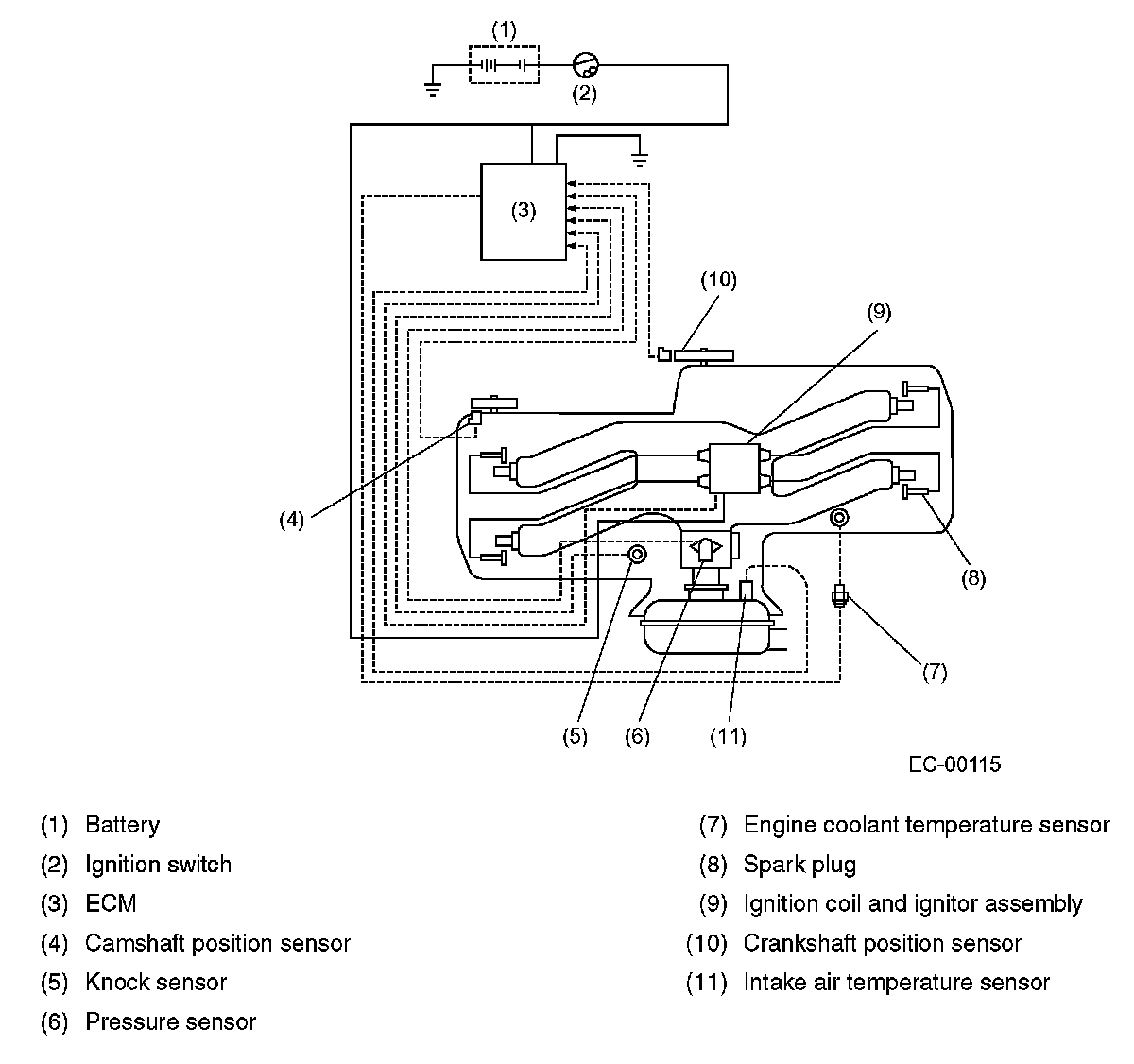 (1)
(2)
(3)
(10)
(9)
(4)
(8)
(7)
(5) (6) (11)
EC-00115

(1) Battery
(2) Ignition switch
(3) ECM
(4) Camshaft position sensor
(5) Knock sensor
(6) Pressure sensor

(7) Engine coolant temperature sensor
(8) Spark plug
(9) Ignition coil and ignitor assembly
(10) Crankshaft position sensor
(11) Intake air temperature sensor