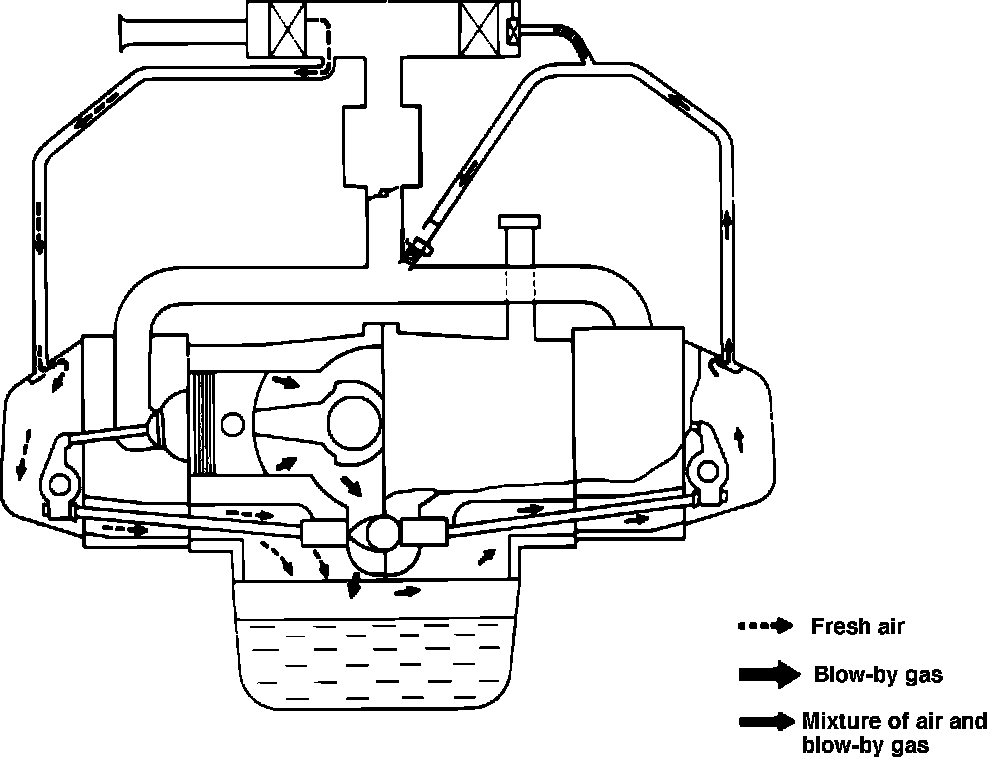 Fresh air

Blow-by gas

Mixture of air and blow-by gas