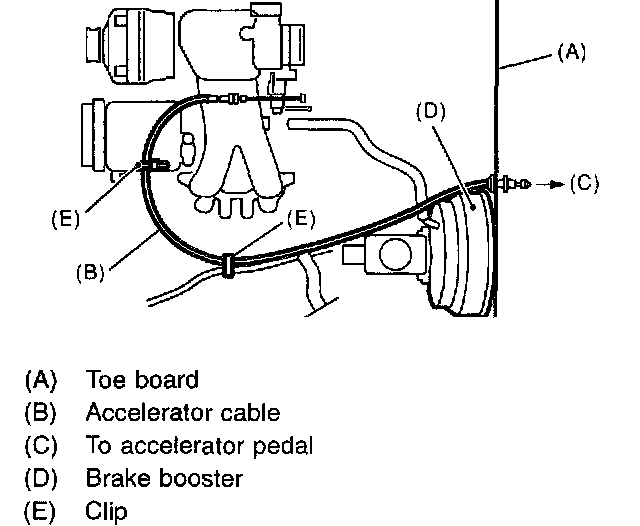 (A)
(D)
(C)
(E)
(E)
(B)

(A) Toe board
(B) Accelerator cable
(C) To accelerator pedal
(D) Brake booster
(E) Clip