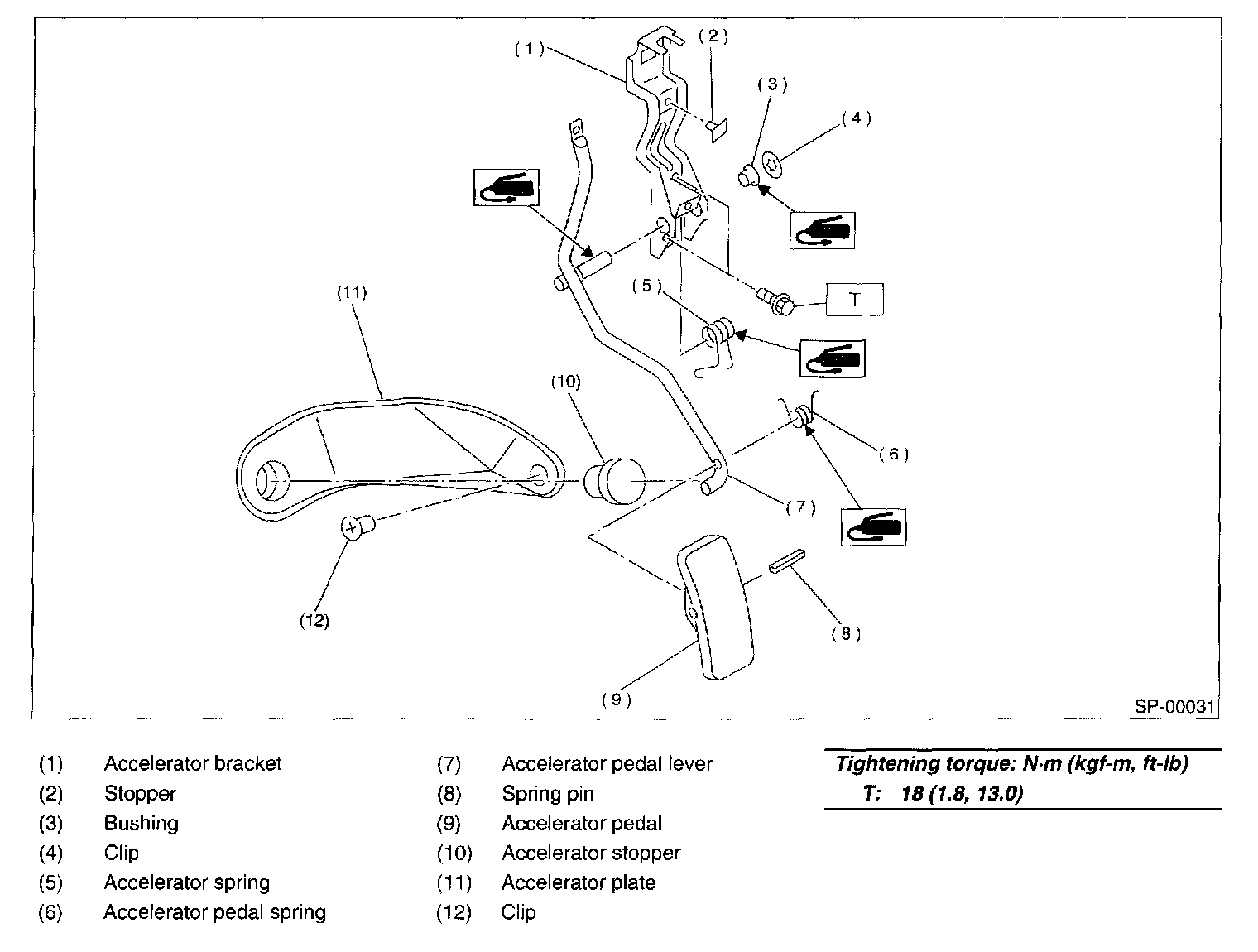 (1)
(2)
(3)
(4)
T
(5)
(11)
(10)
(6)
(7)
(12)
(8)
(9)
SP-00031

(1) Accelerator bracket
(2) Stopper
(3) Bushing
(4) Clip
(5) Accelerator spring
(6) Accelerator pedal spring

(7) Accelerator pedal lever
(8) Spring pin
(9) Accelerator pedal
(10) Accelerator stopper
(11) Accelerator plate
(12) Clip

Tightening torque: N·m (kgf-m, ft-lb)
T: 18 (1.8, 13.0)