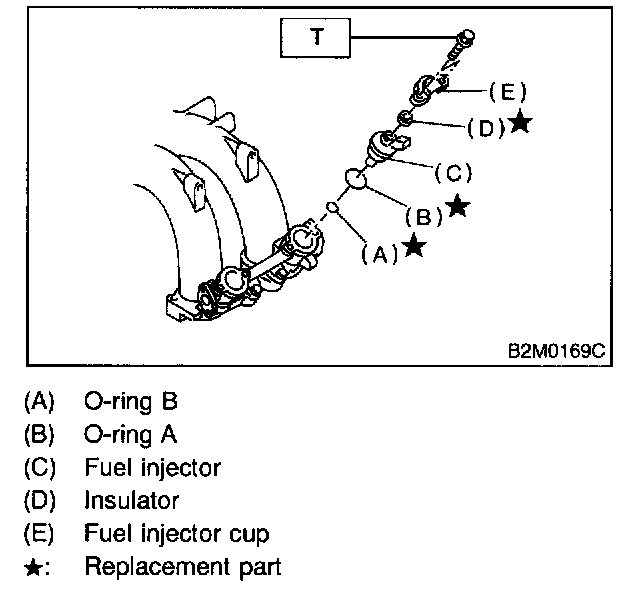 T

(E)

(D)★

(C)

(B)★

(A)★

B2M0169C

(A) O-ring B
(B) O-ring A
(C) Fuel injector
(D) Insulator
(E) Fuel injector cup
★: Replacement part