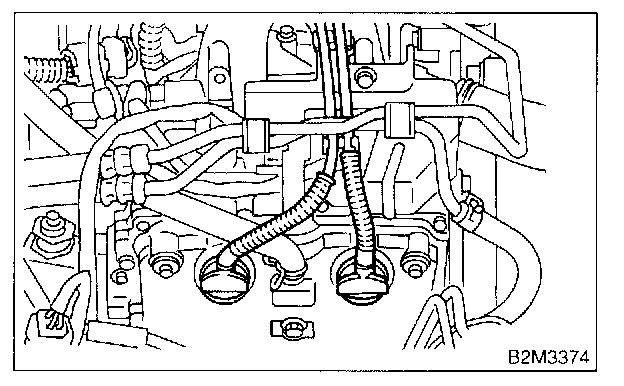 B2M3374