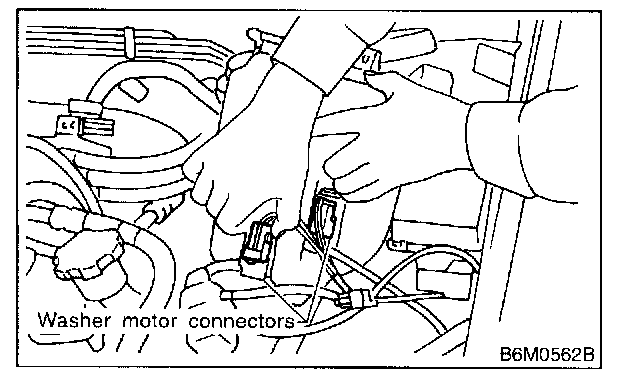 Washer motor connectors

B6M0562B